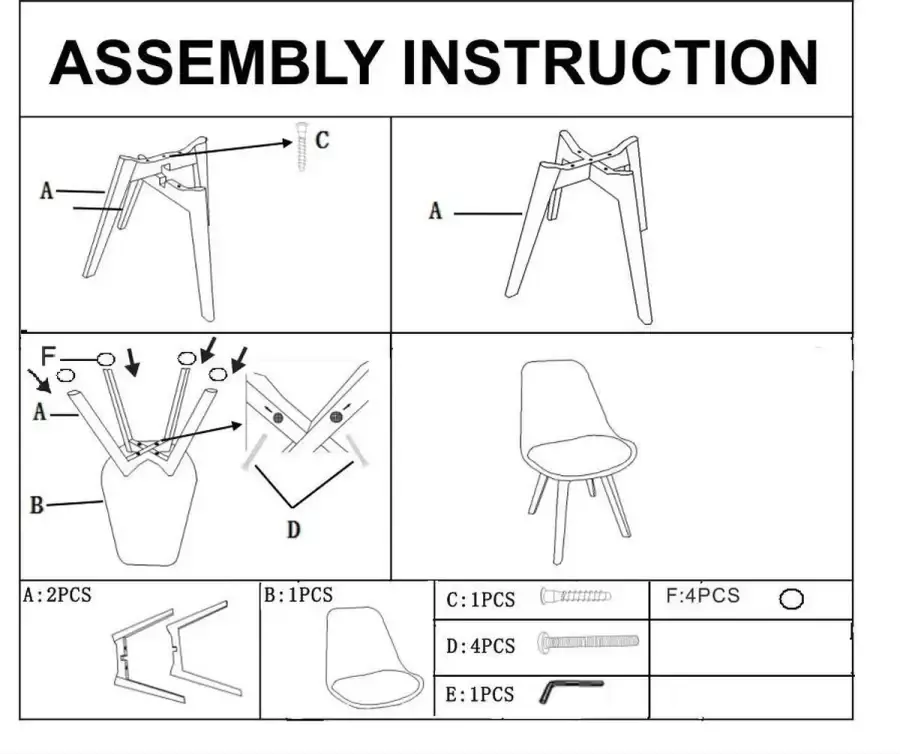 ASSEMBLY INSTRUCTION

A
C

A

F
A
B
D

A:2PCS

B:1PCS

C:1PCS

D:4PCS

E:1PCS

F:4PCS