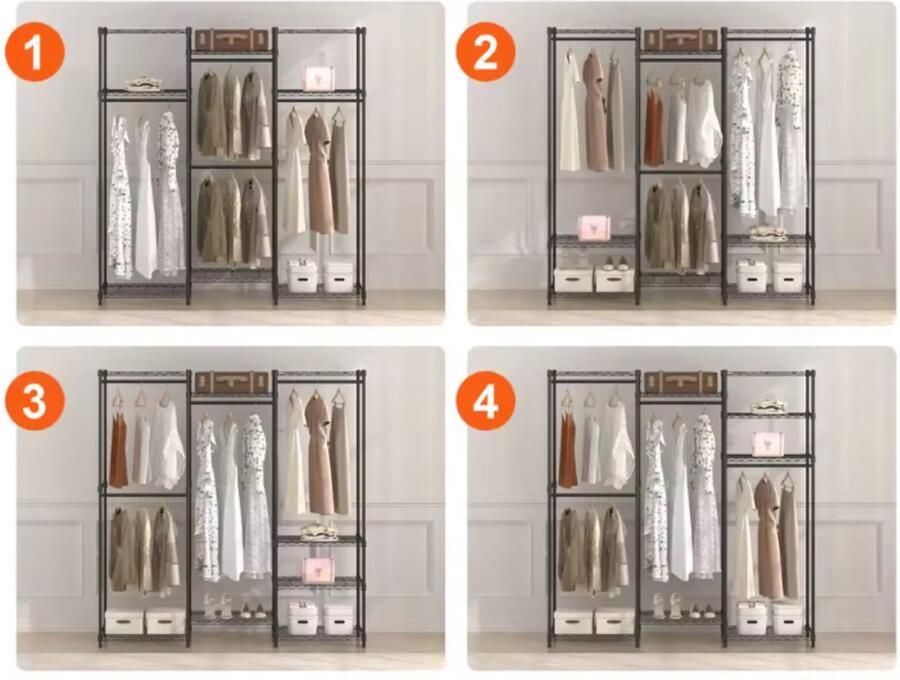 1

2

3

4