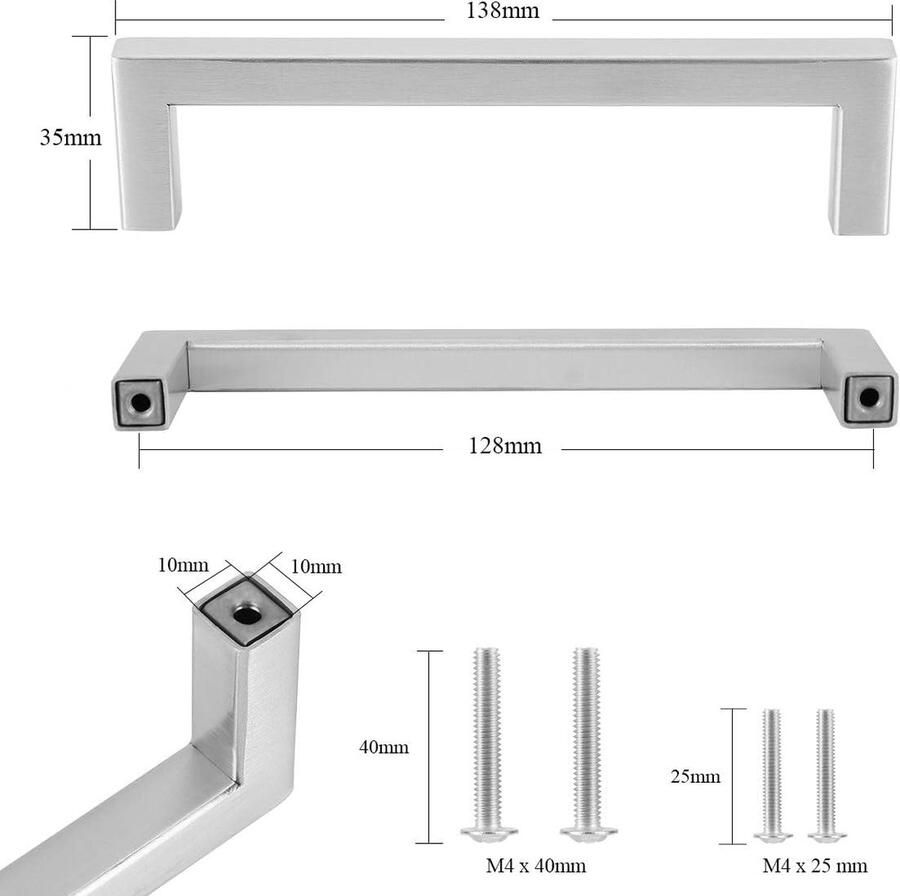 138mm

35mm

128mm

10mm

10mm

40mm

M4 x 40mm

25mm

M4 x 25 mm