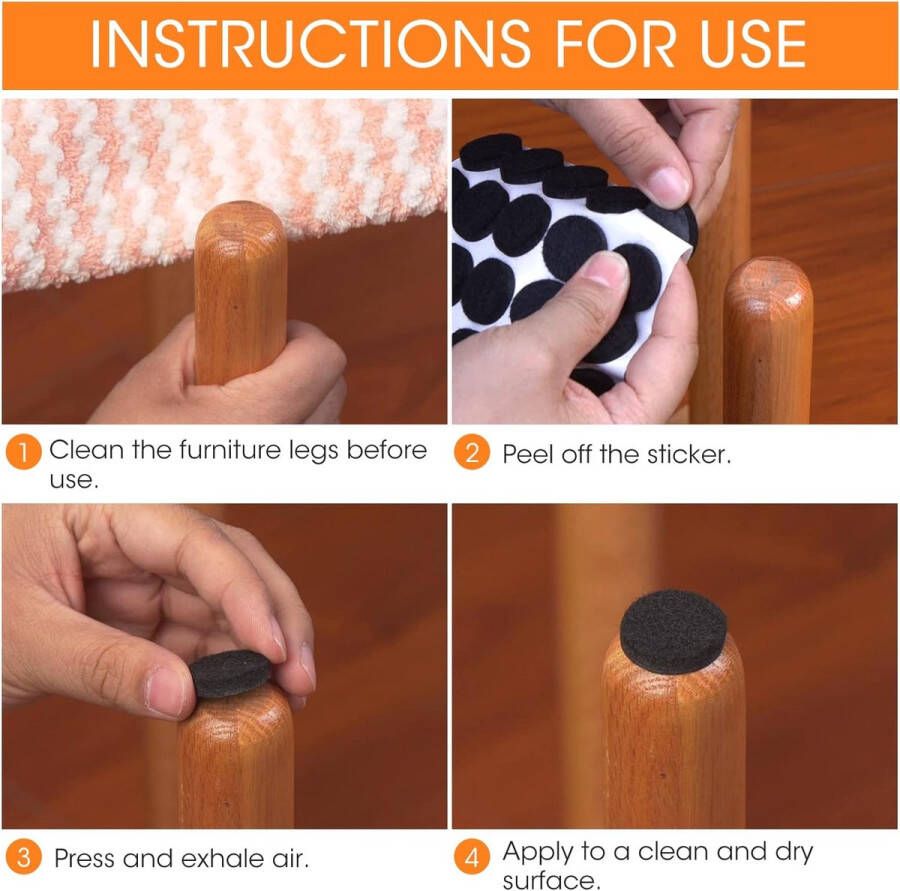 INSTRUCTIONS FOR USE

1 Clean the furniture legs before use.

2 Peel off the sticker.

3 Press and exhale air.

4 Apply to a clean and dry surface.