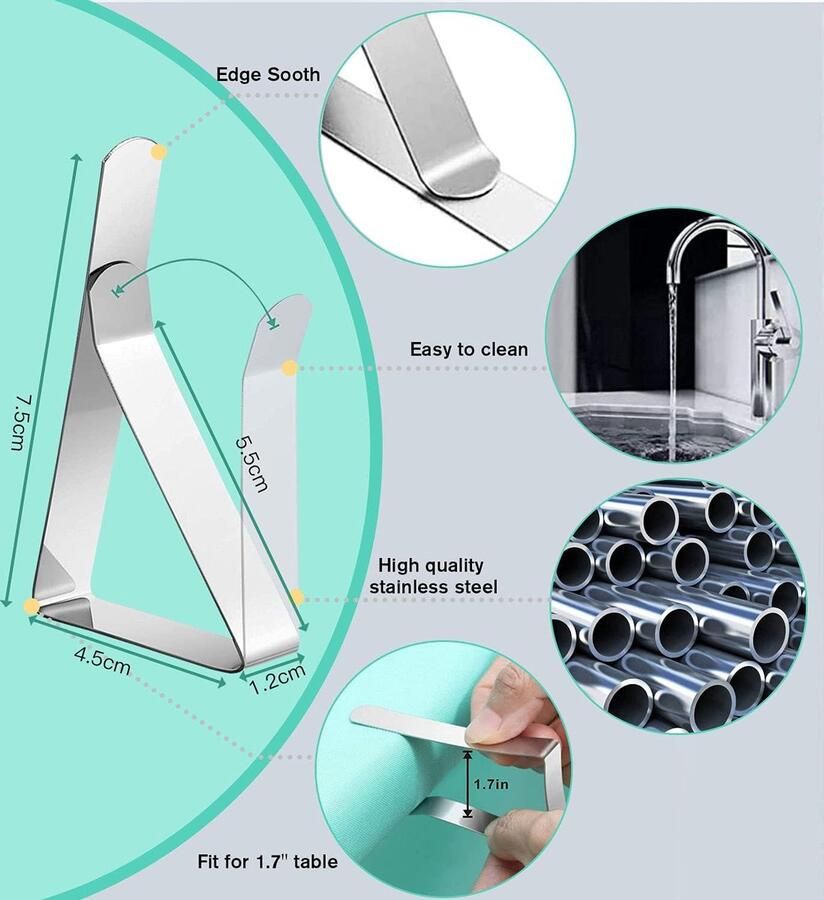 Edge Sooth

7.5cm

5.5cm

Easy to clean

High quality stainless steel

4.5cm

1.2cm

1.7in

Fit for 1.7" table