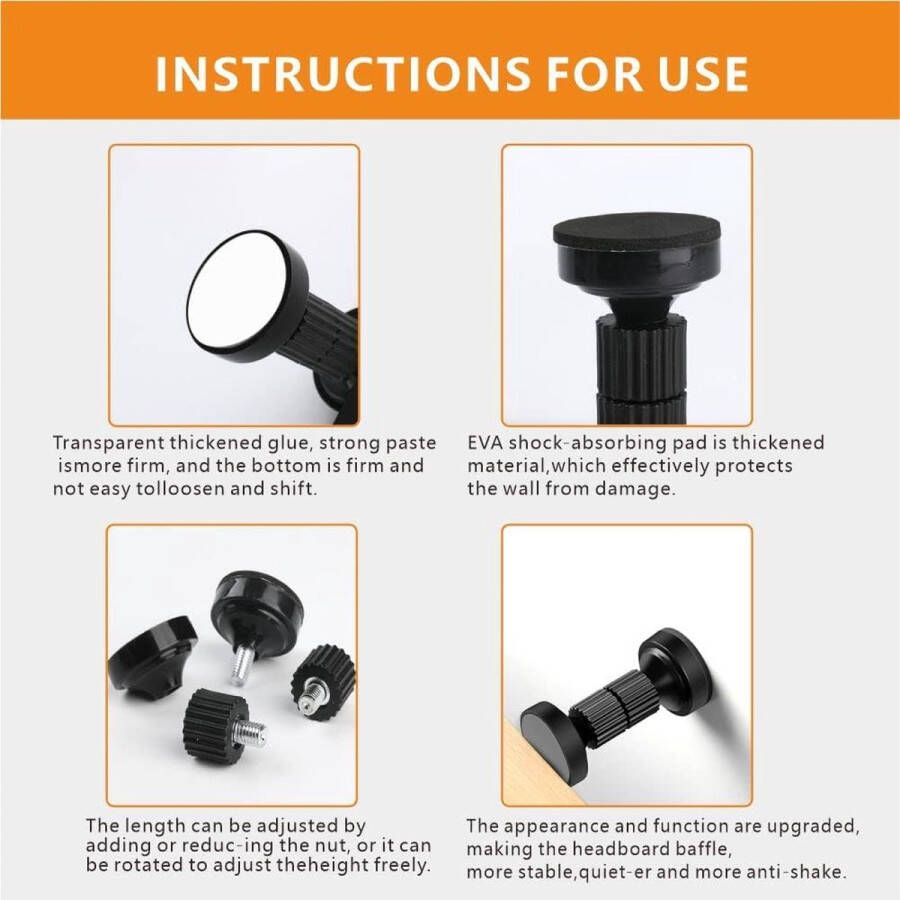 INSTRUCTIONS FOR USE

Transparent thickened glue, strong paste ismore firm, and the bottom is firm and not easy tolloosen and shift.

EVA shock-absorbing pad is thickened material,which effectively protects the wall from damage.

The length can be adjusted by adding or reduc-ing the nut, or it can be rotated to adjust theheight freely.

The appearance and function are upgraded, making the headboard baffle, more stable,quiet-er and more anti-shake.