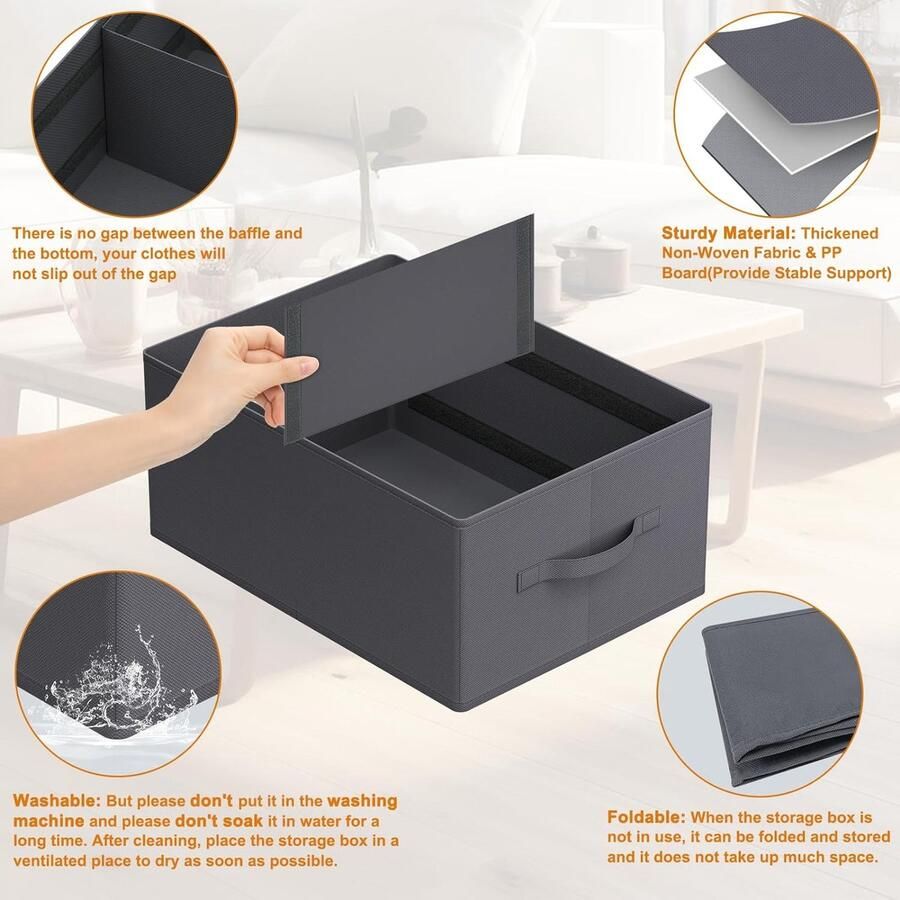 There is no gap between the baffle and the bottom, your clothes will not slip out of the gap

Sturdy Material: Thickened Non-Woven Fabric & PP Board(Provide Stable Support)

Washable: But please don't put it in the washing machine and please don't soak it in water for a long time. After cleaning, place the storage box in a ventilated place to dry as soon as possible.

Foldable: When the storage box is not in use, it can be folded and stored and it does not take up much space.