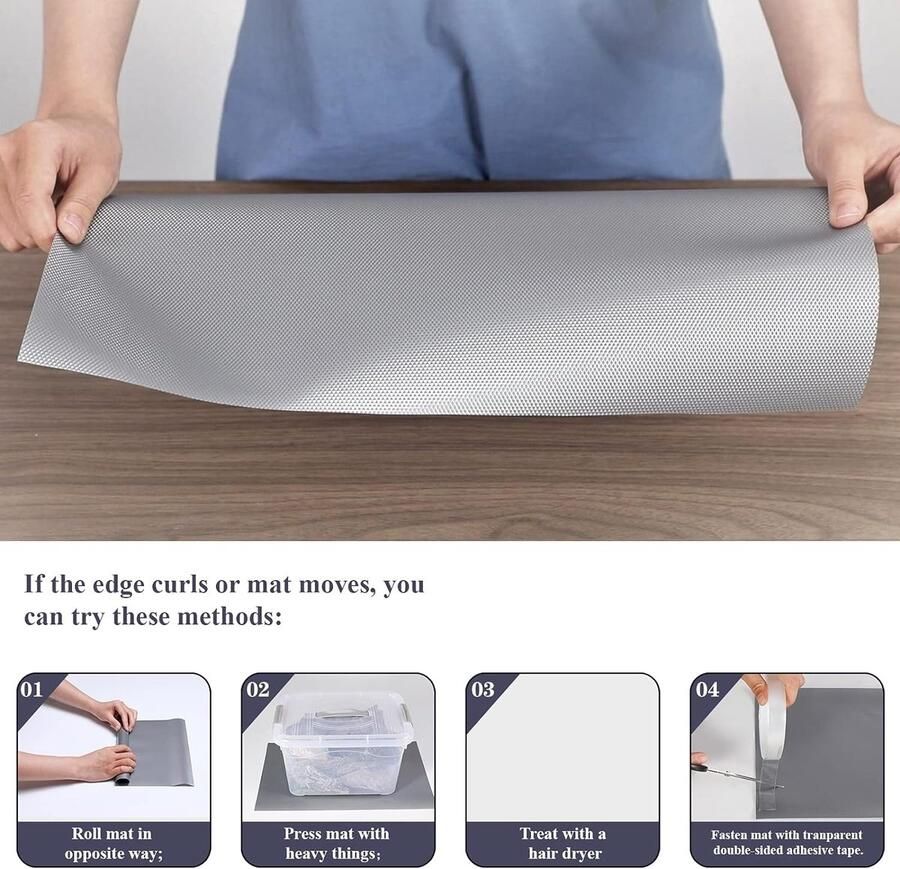 If the edge curls or mat moves, you can try these methods:

01
Roll mat in opposite way;

02
Press mat with heavy things;

03
Treat with a hair dryer

04
Fasten mat with tranparent double-sided adhesive tape.