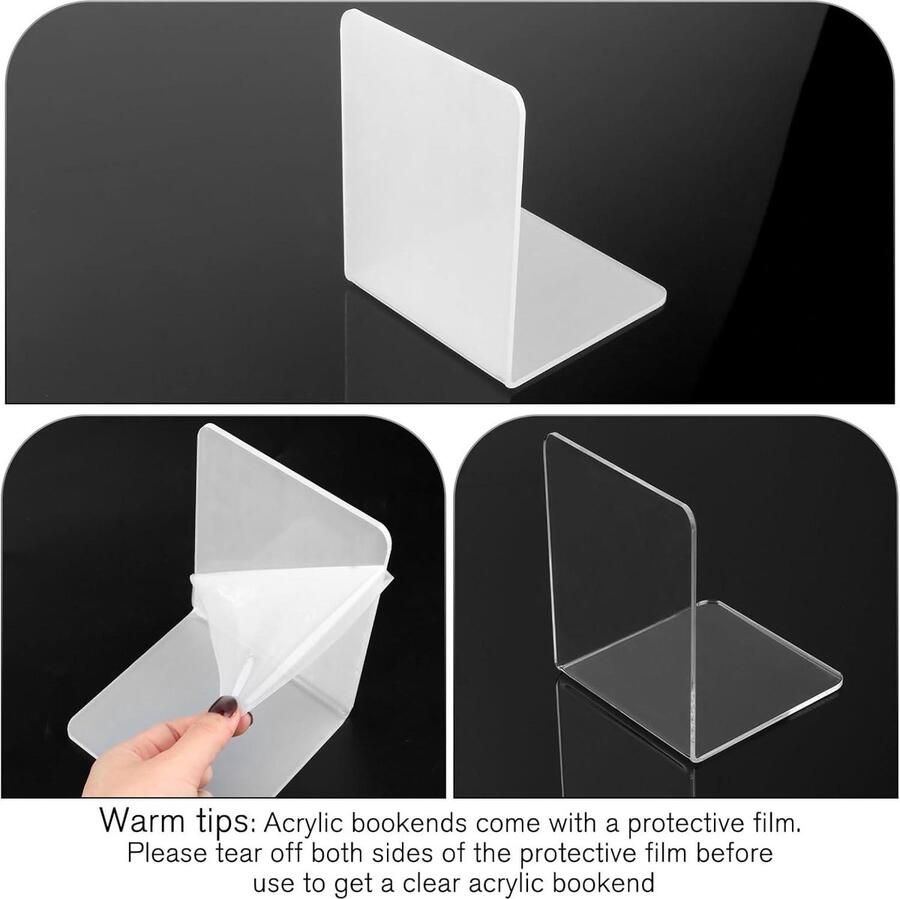 Warm tips: Acrylic bookends come with a protective film. Please tear off both sides of the protective film before use to get a clear acrylic bookend