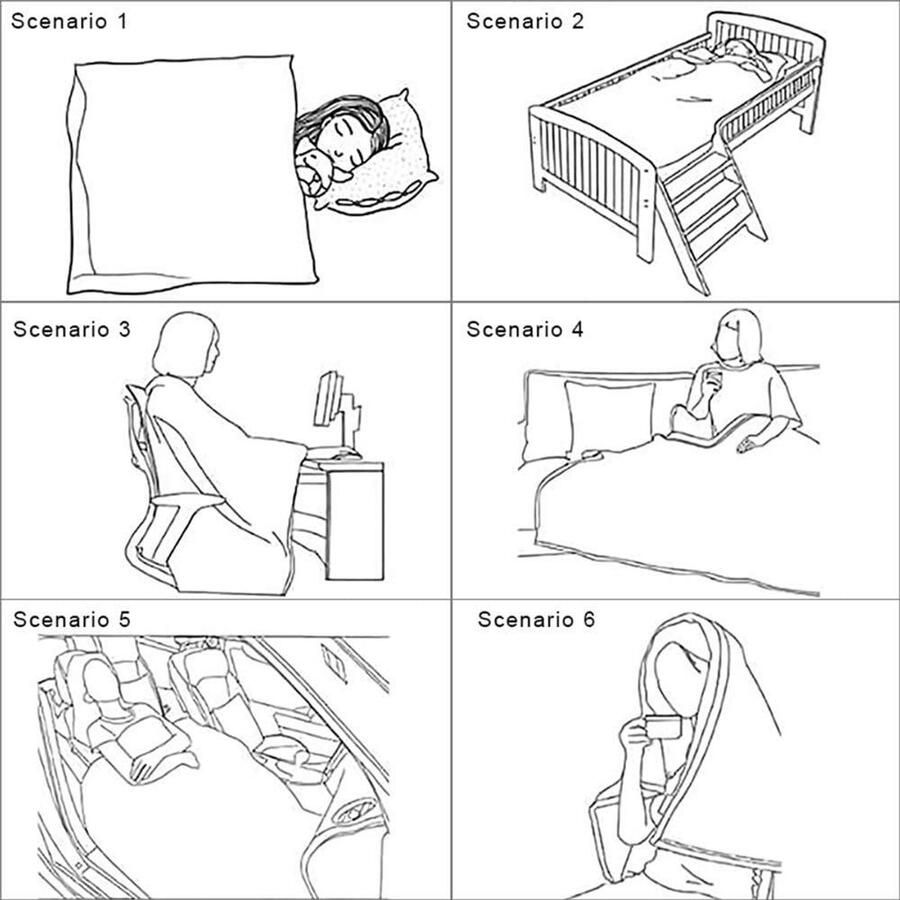 Scenario 1

Scenario 2

Scenario 3

Scenario 4

Scenario 5

Scenario 6