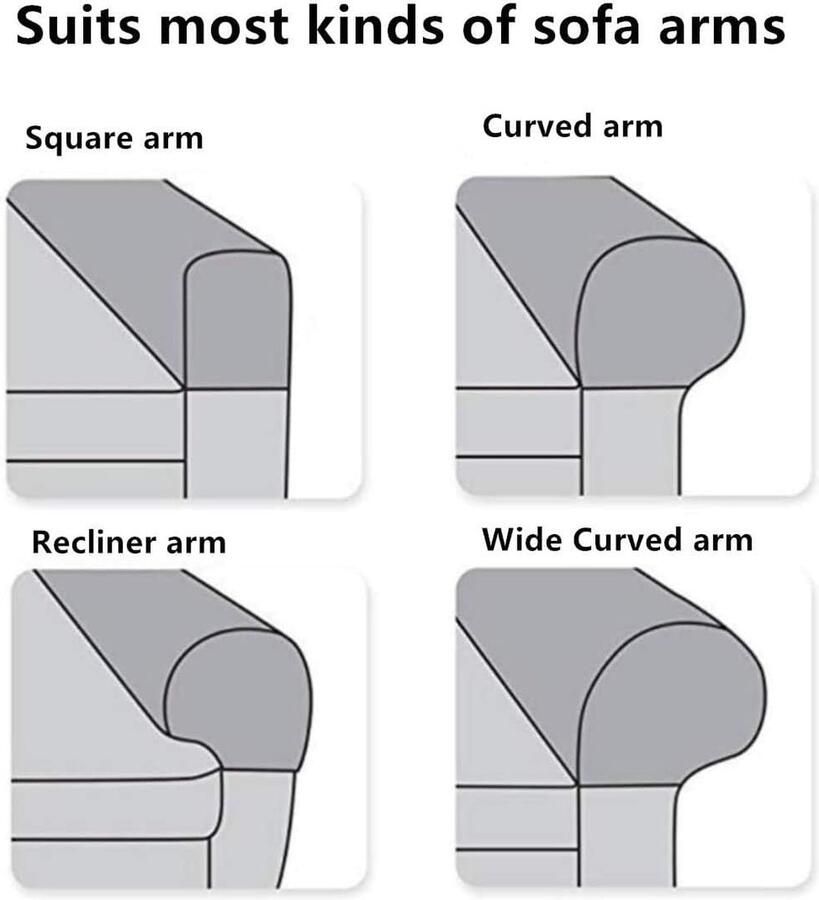 Suits most kinds of sofa arms

Square arm

Curved arm

Recliner arm

Wide Curved arm