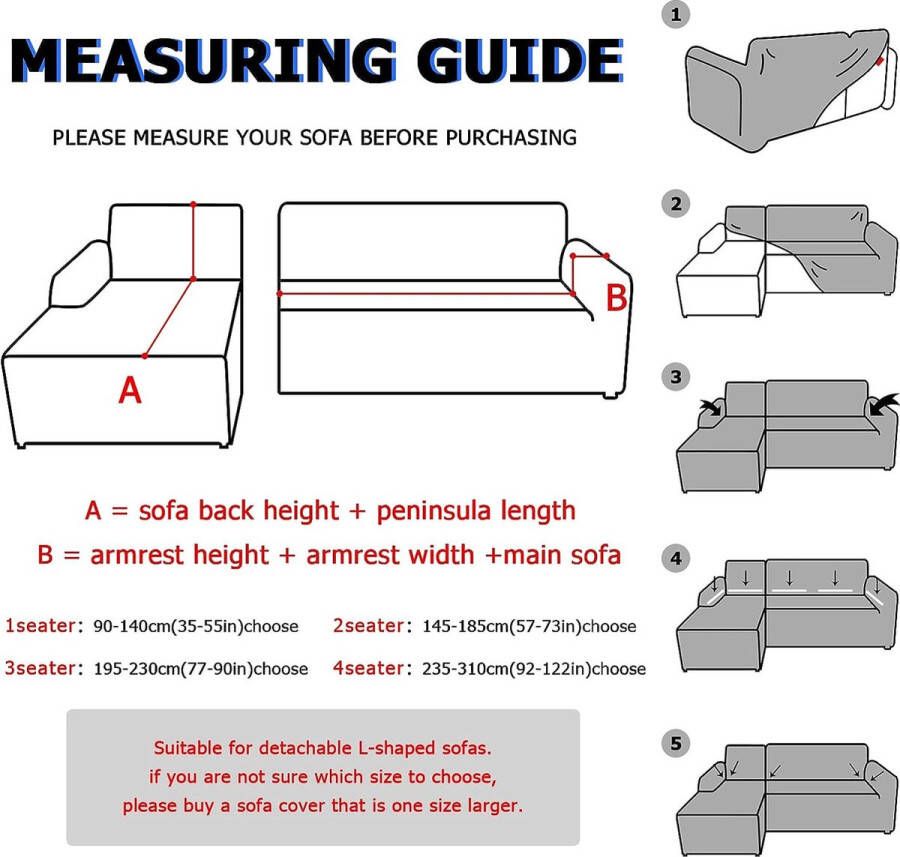 MEASURING GUIDE

PLEASE MEASURE YOUR SOFA BEFORE PURCHASING

A

B

A = sofa back height + peninsula length

B = armrest height + armrest width +main sofa

1seater: 90-140cm(35-55in)choose

2seater: 145-185cm(57-73in)choose

3seater: 195-230cm(77-90in)choose

4seater: 235-310cm(92-122in)choose

Suitable for detachable L-shaped sofas.
if you are not sure which size to choose,
please buy a sofa cover that is one size larger.

1

2

3

4

5