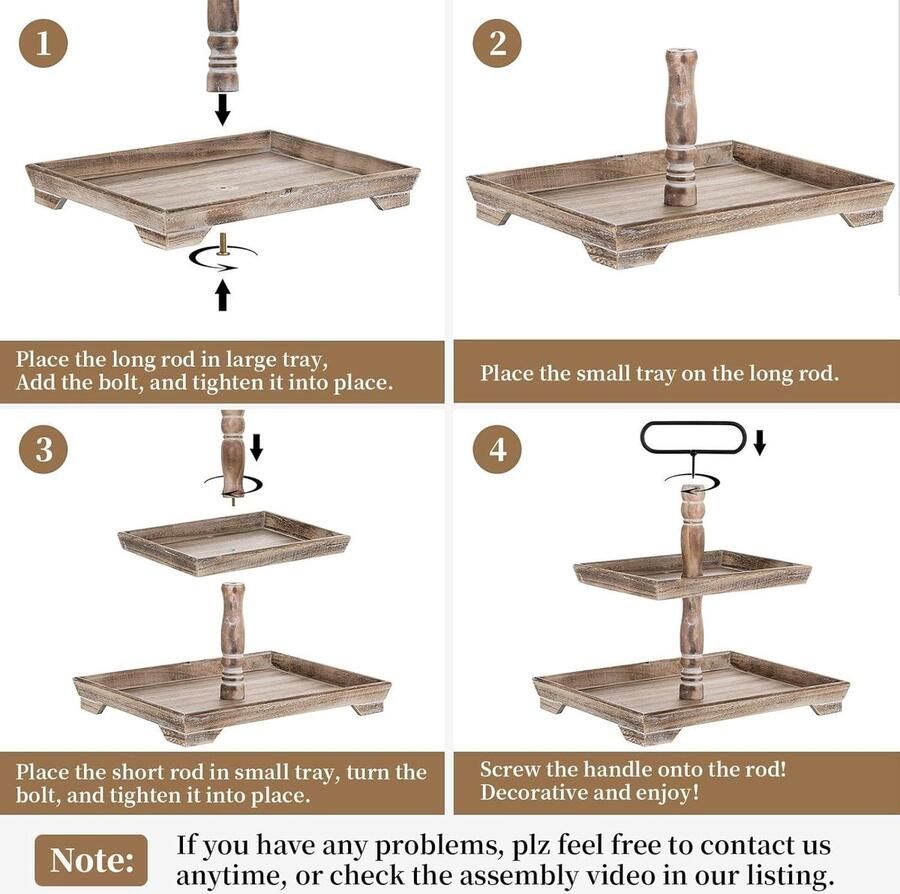 1

Place the long rod in large tray, Add the bolt, and tighten it into place.

2

Place the small tray on the long rod.

3

Place the short rod in small tray, turn the bolt, and tighten it into place.

4

Screw the handle onto the rod! Decorative and enjoy!

Note: If you have any problems, plz feel free to contact us anytime, or check the assembly video in our listing.