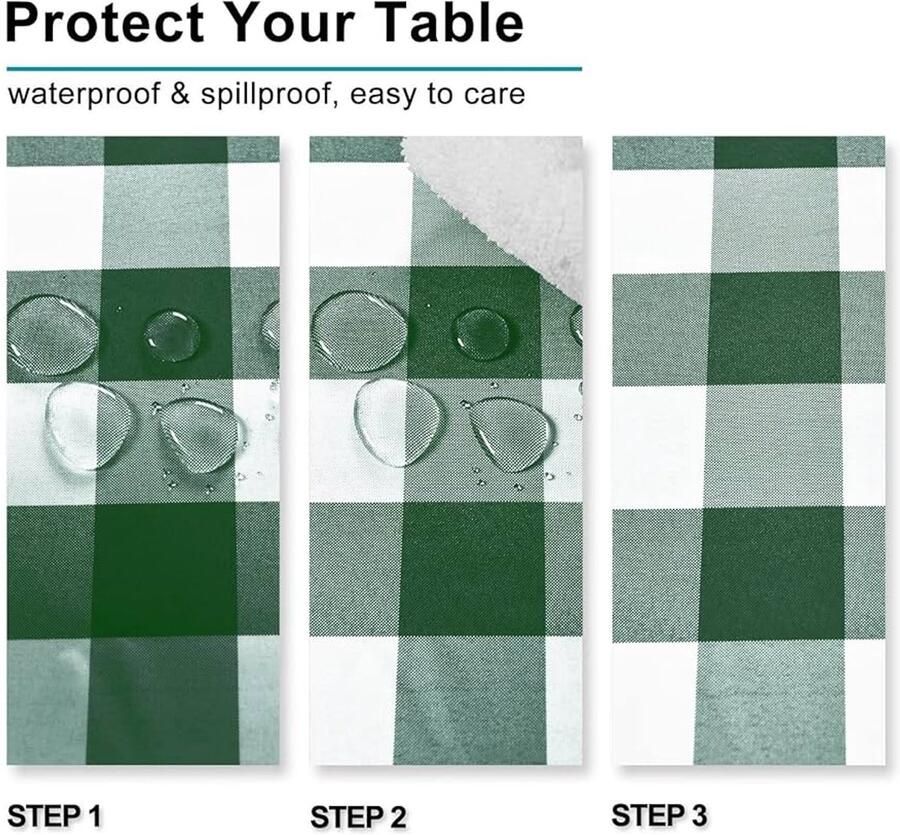 Protect Your Table

waterproof & spillproof, easy to care

STEP 1

STEP 2

STEP 3