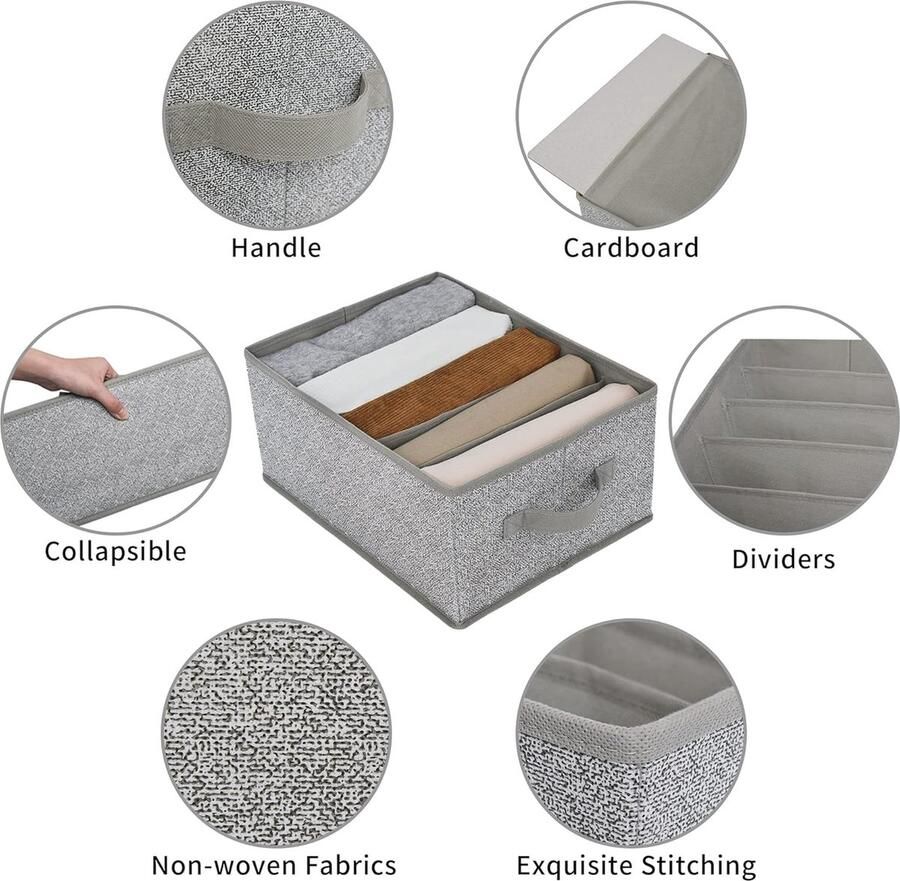 Handle

Cardboard

Collapsible

Dividers

Non-woven Fabrics

Exquisite Stitching