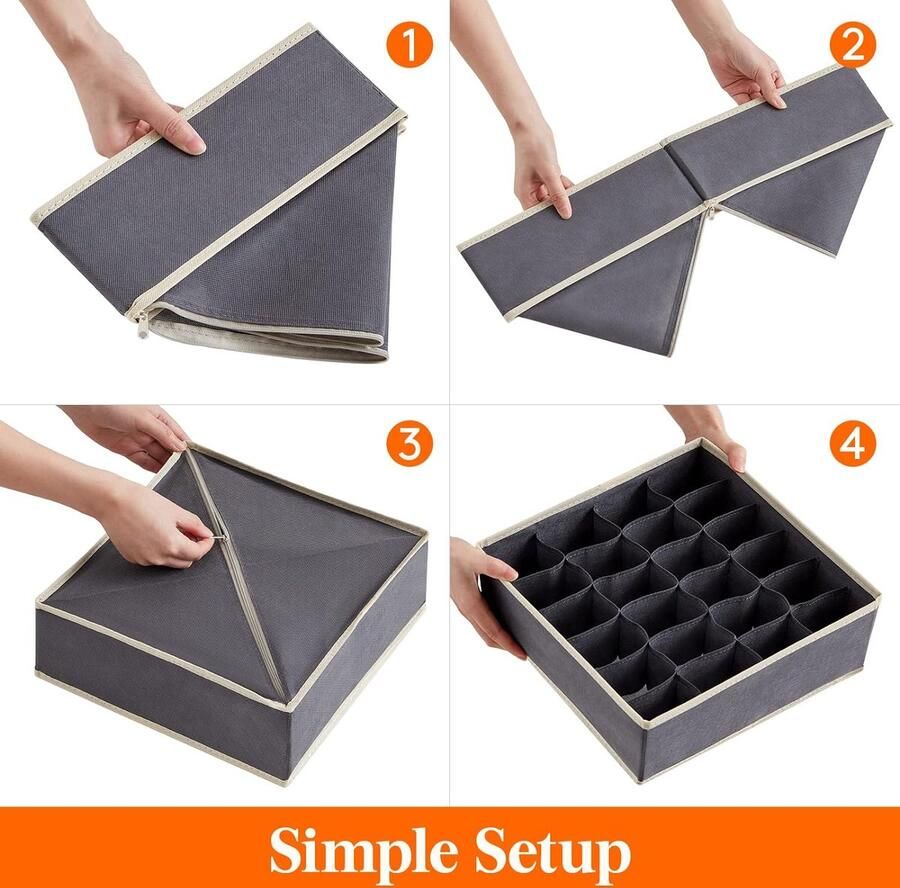 1

2

3

4

Simple Setup