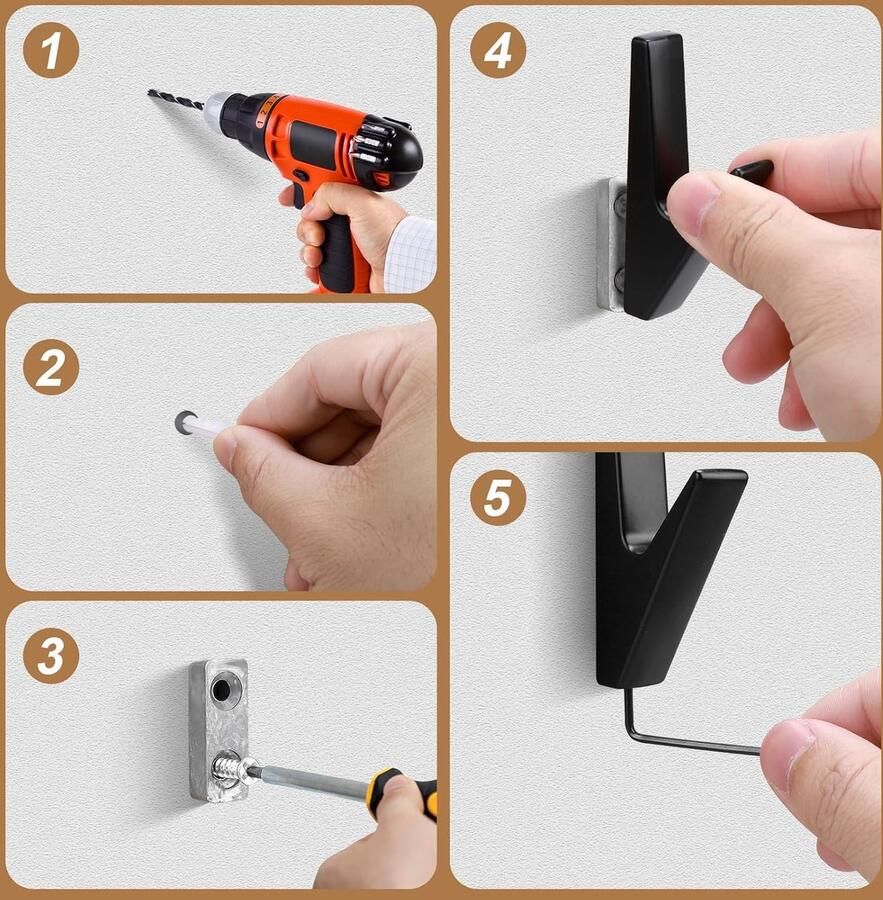 1

2

3

4

5