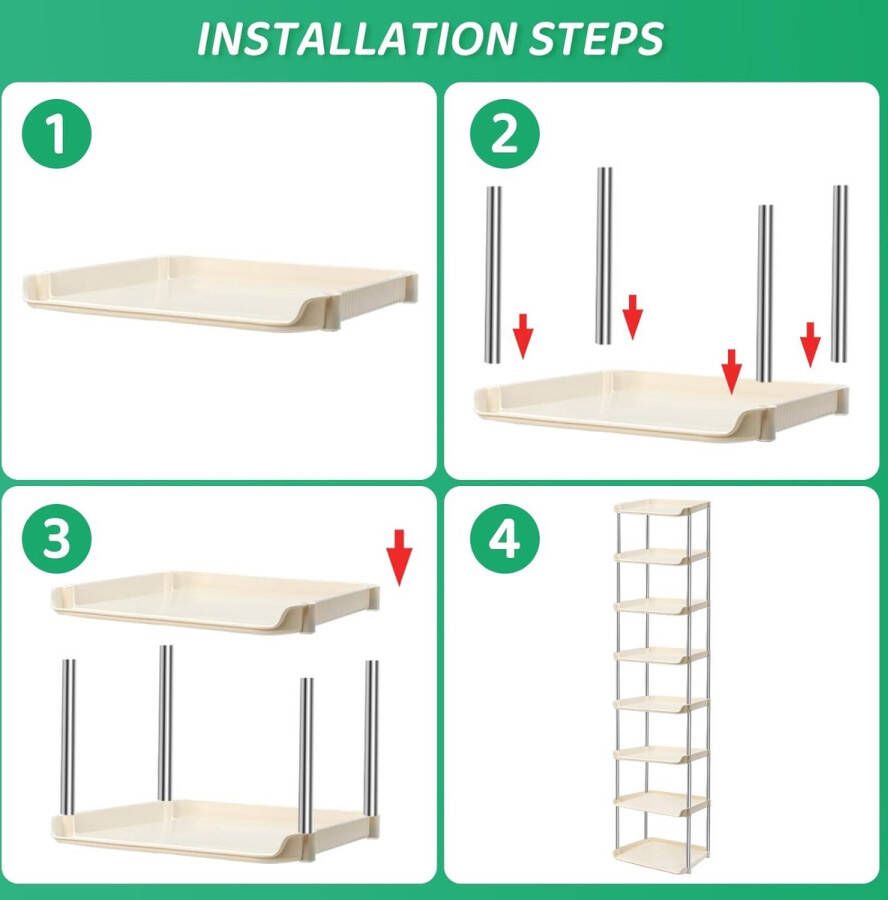 INSTALLATION STEPS

1

2

3

4