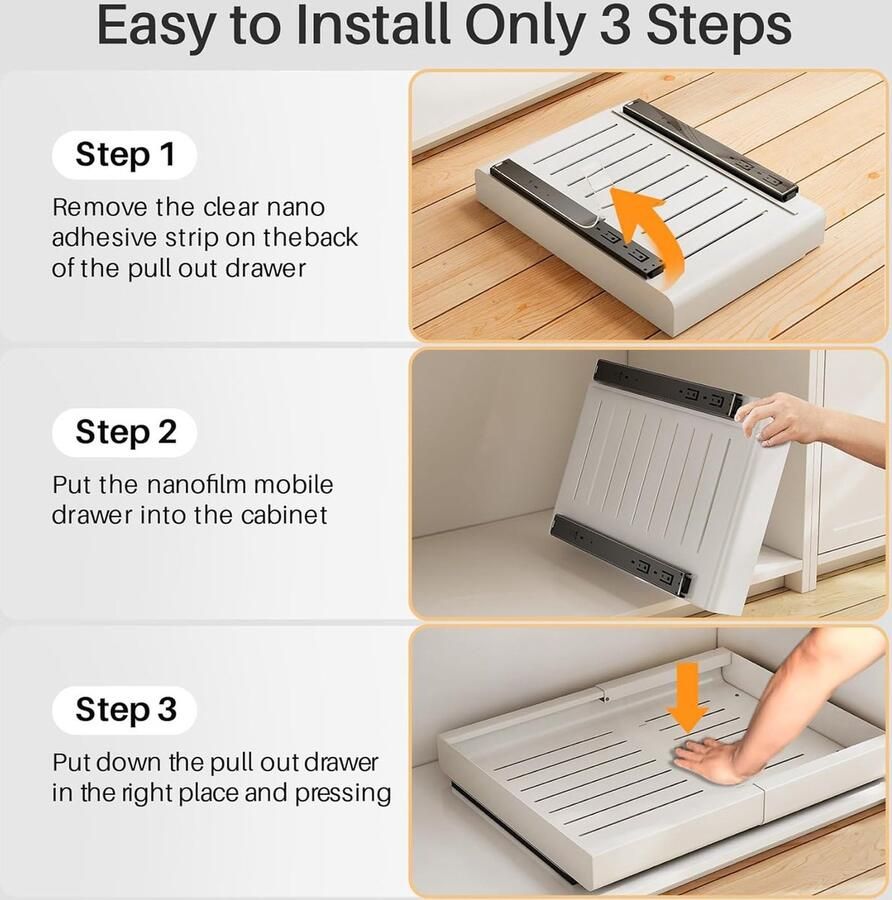 Easy to Install Only 3 Steps

Step 1

Remove the clear nano adhesive strip on theback of the pull out drawer

Step 2

Put the nanofilm mobile drawer into the cabinet

Step 3

Put down the pull out drawer in the right place and pressing