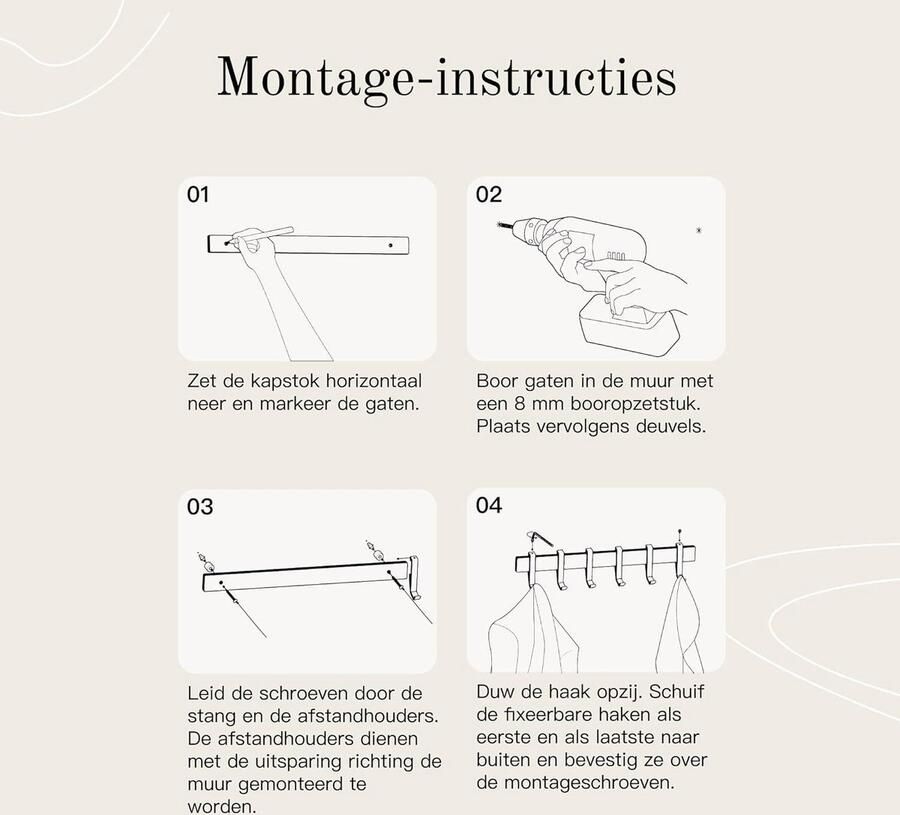 Montage-instructies

01

Zet de kapstok horizontaal neer en markeer de gaten.

02

Boor gaten in de muur met een 8 mm booropzetstuk. Plaats vervolgens deuvels.

03

Leid de schroeven door de stang en de afstandhouders. De afstandhouders dienen met de uitsparing richting de muur gemonteerd te worden.

04

Duw de haak opzij. Schuif de fixeerbare haken als eerste en als laatste naar buiten en bevestig ze over de montageschroeven.