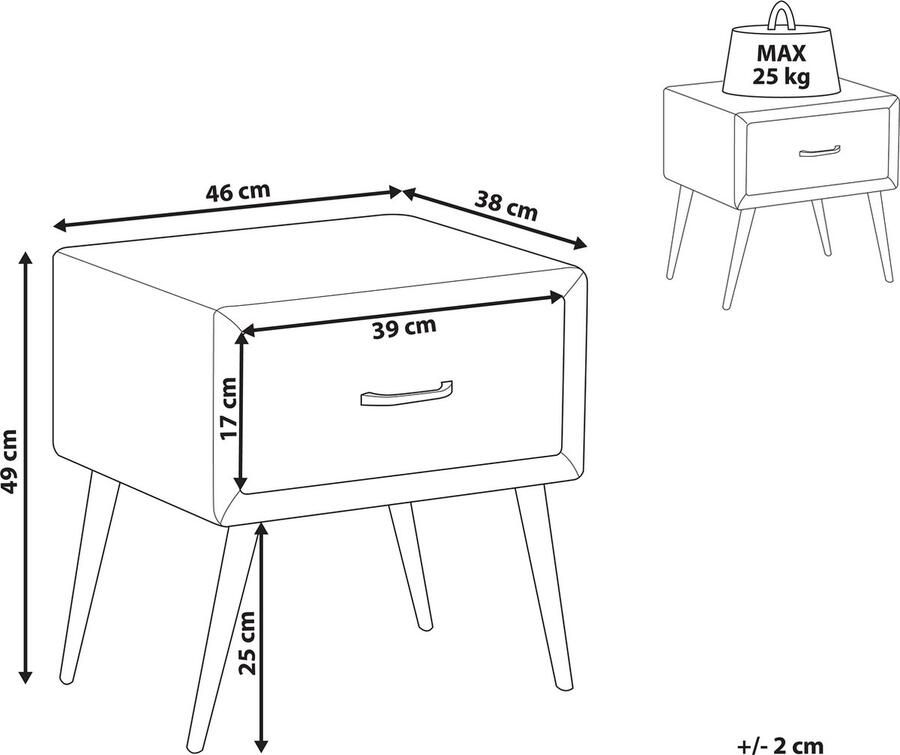 MAX
25 kg

46 cm
38 cm
39 cm
17 cm
49 cm
25 cm

+/- 2 cm