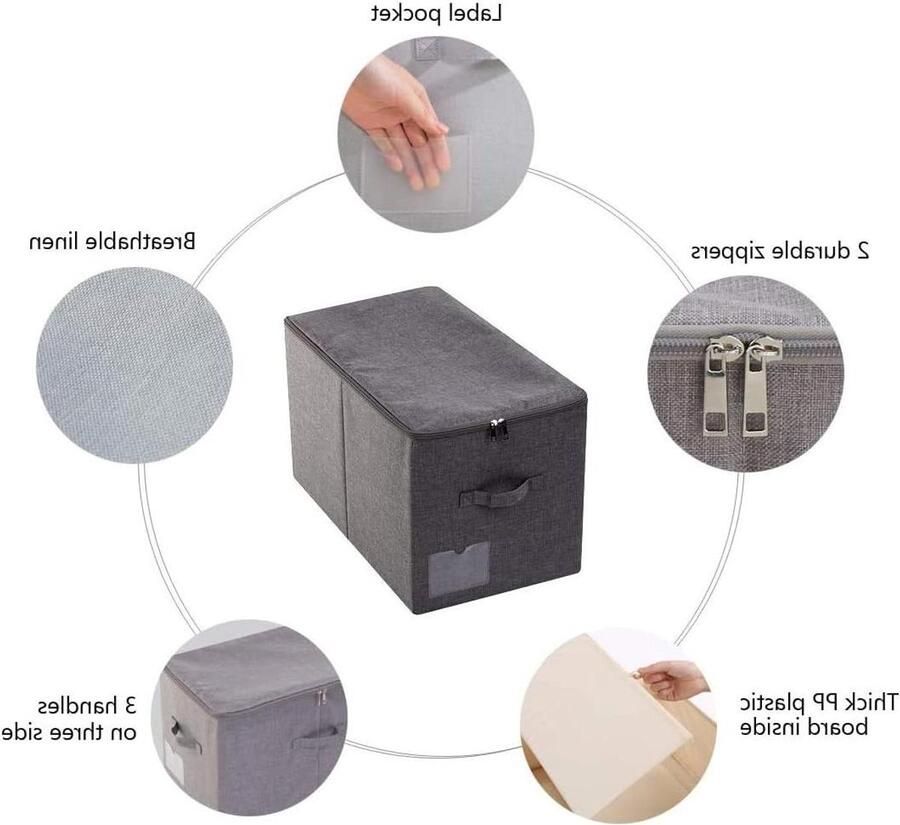 Label pocket

Breathable linen

2 durable zippers

3 handles on three side

Thick PP plastic board inside