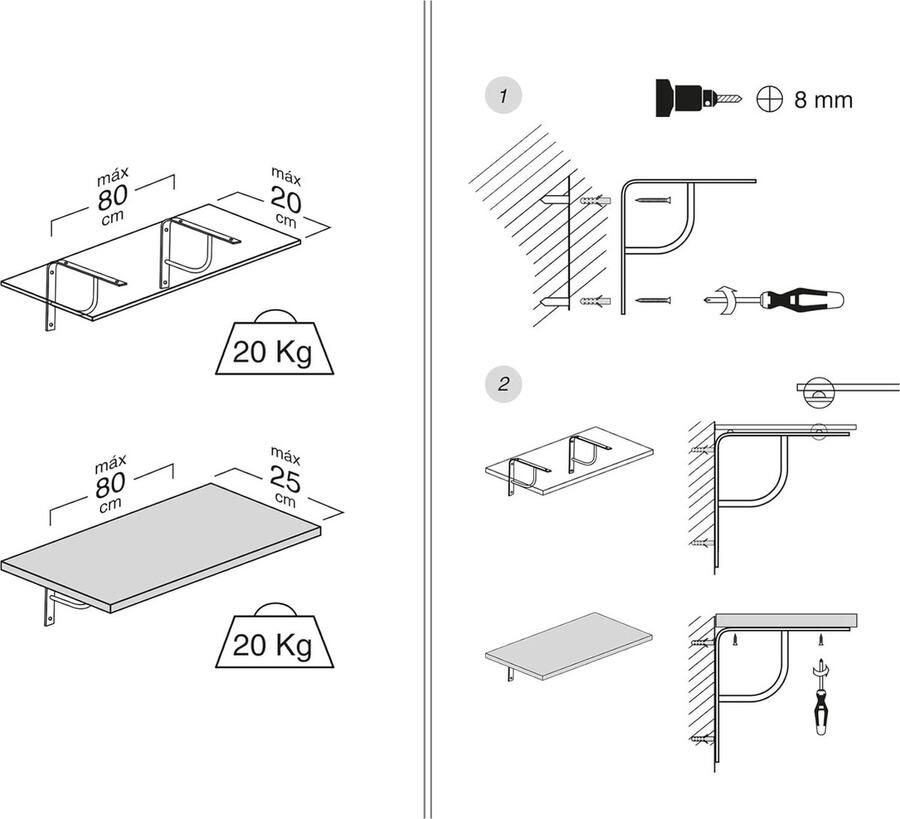 máx
80
cm

máx
20
cm

20 Kg

máx
80
cm

máx
25
cm

20 Kg

1

8 mm

2