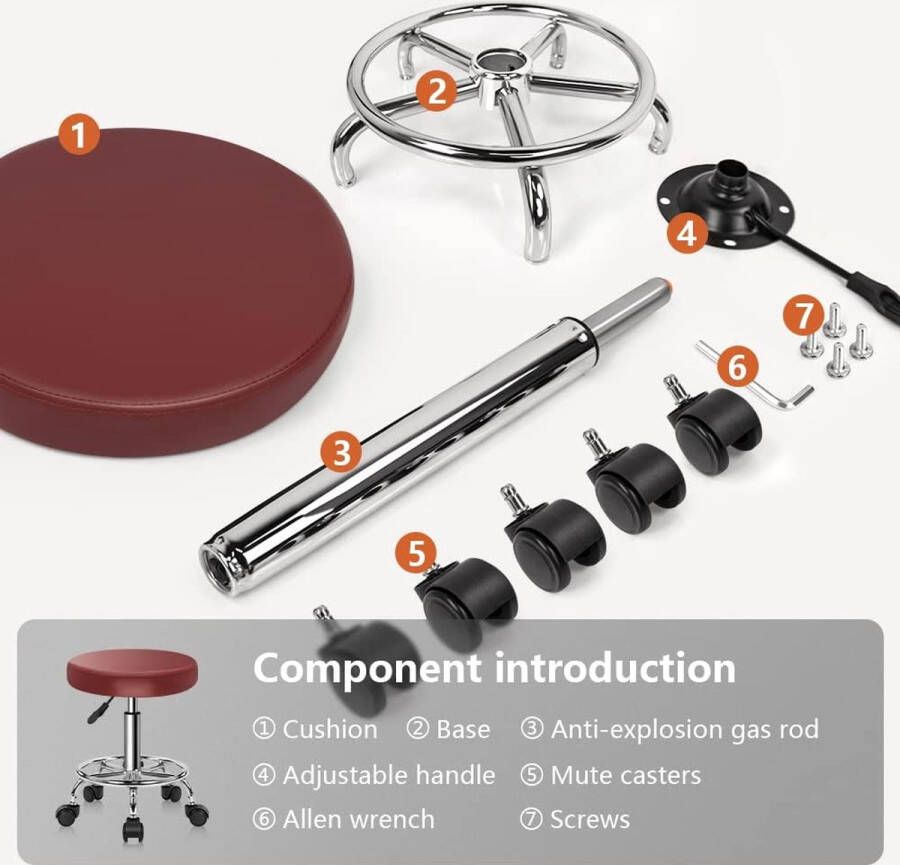 1
2
4
7
6
3
5

Component introduction

① Cushion ② Base ③ Anti-explosion gas rod
④ Adjustable handle ⑤ Mute casters
⑥ Allen wrench ⑦ Screws