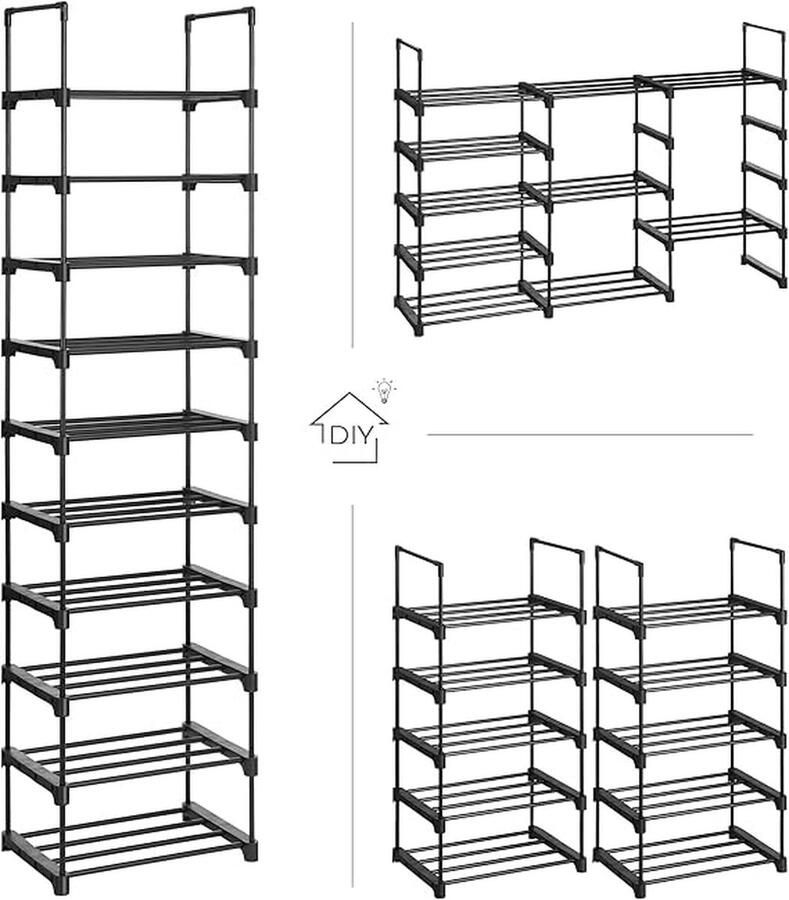 DIY