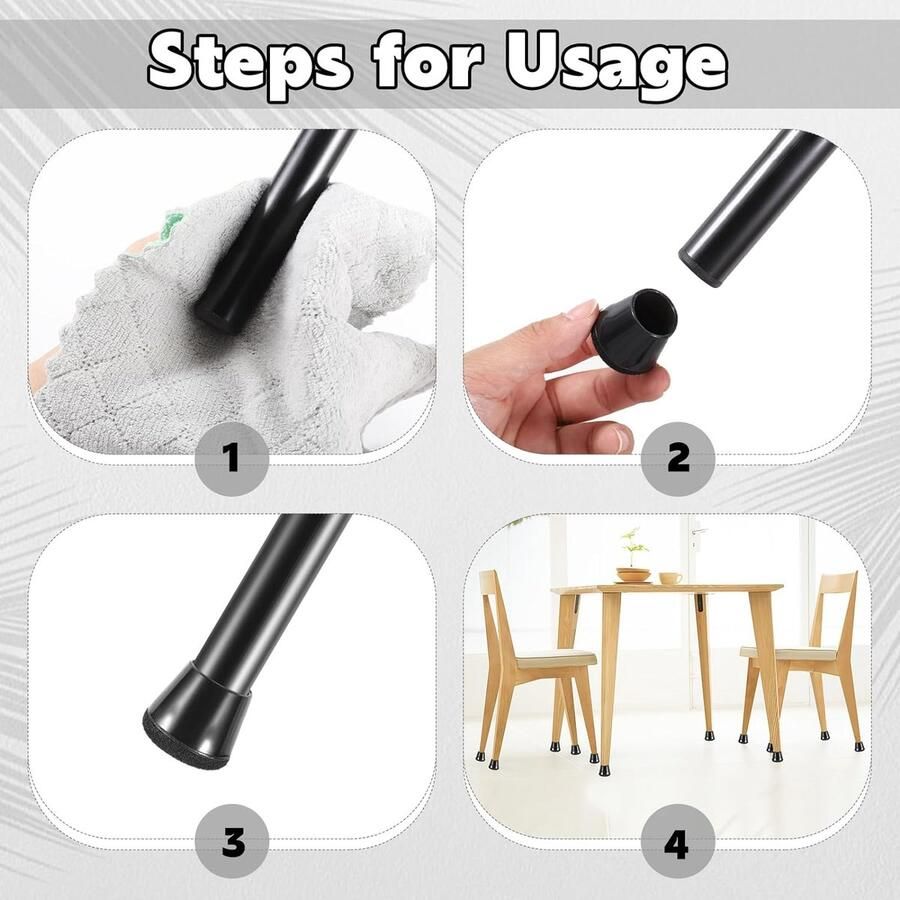 Steps for Usage

1

2

3

4