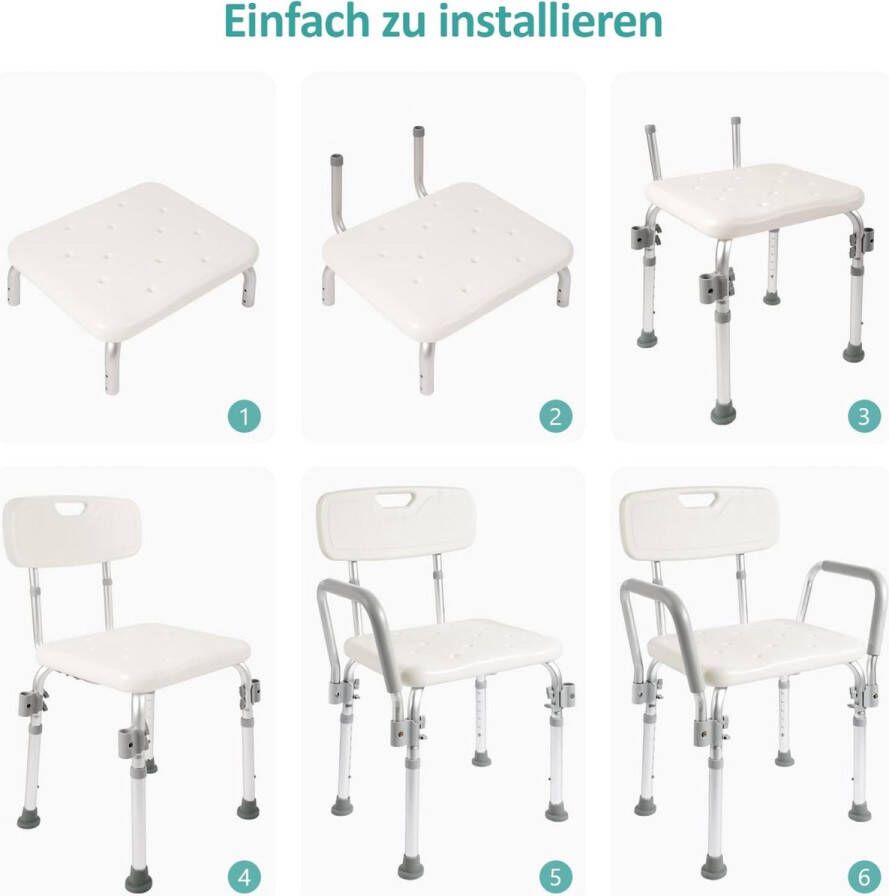 Einfach zu installieren

1

2

3

4

5

6