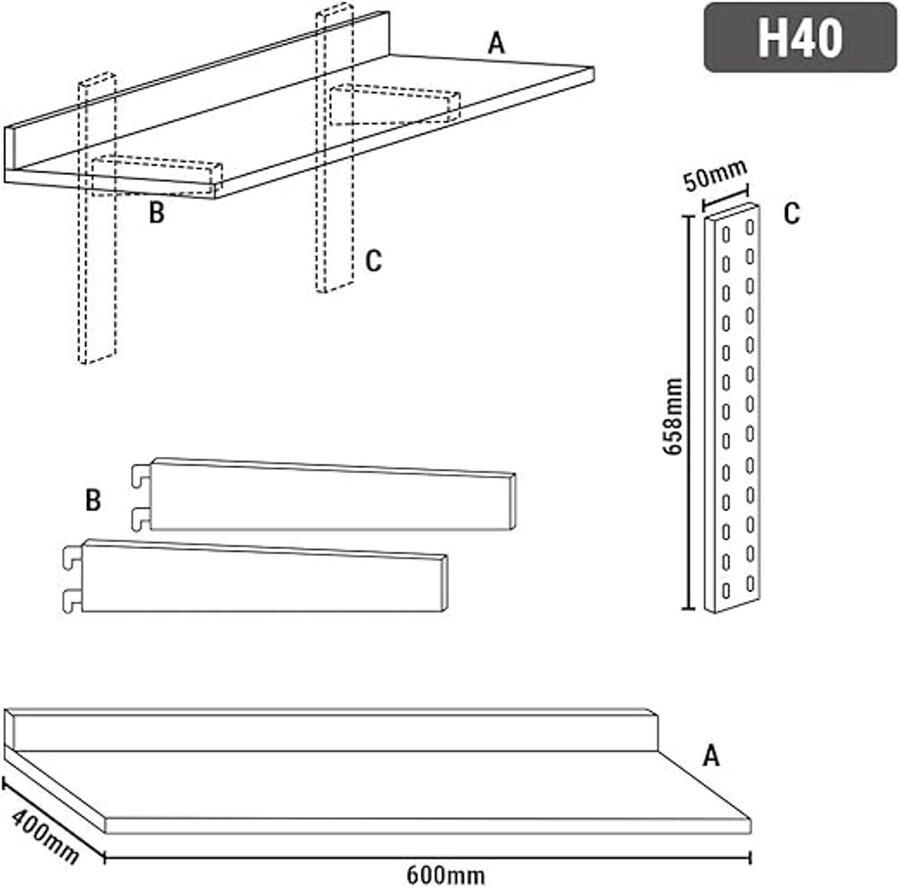 H40

A

B

C

50mm

C

658mm

B

A

400mm

600mm