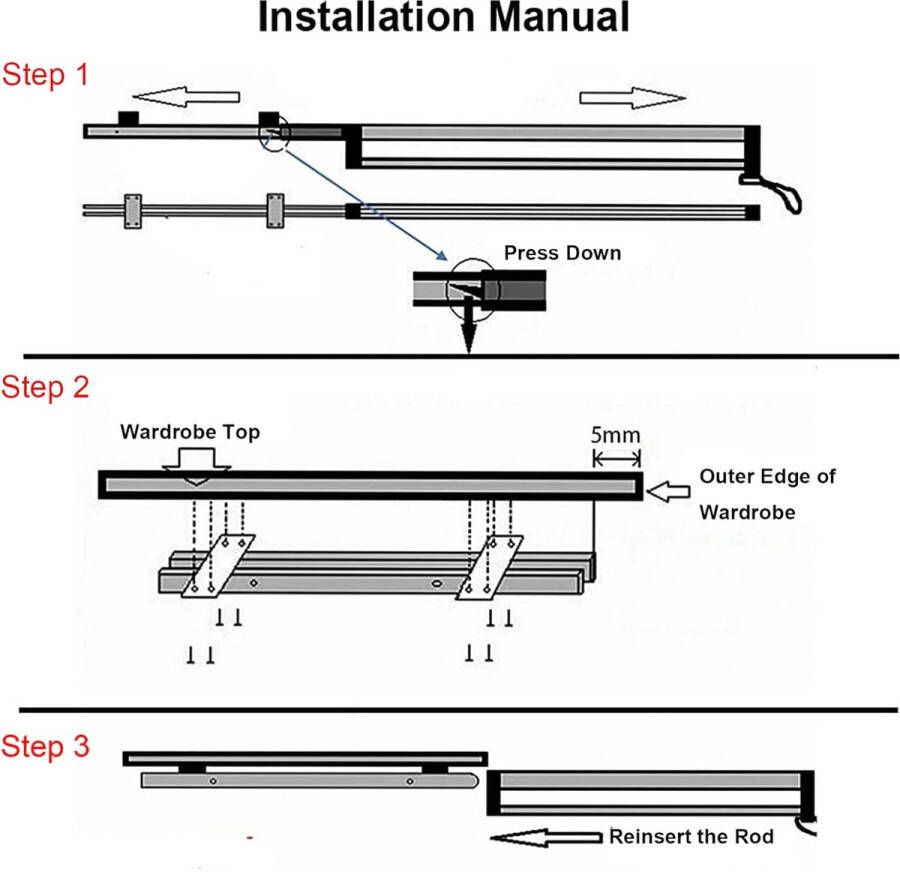 Installation Manual

Step 1

Press Down

Step 2

Wardrobe Top

5mm

Outer Edge of Wardrobe

Step 3

Reinsert the Rod