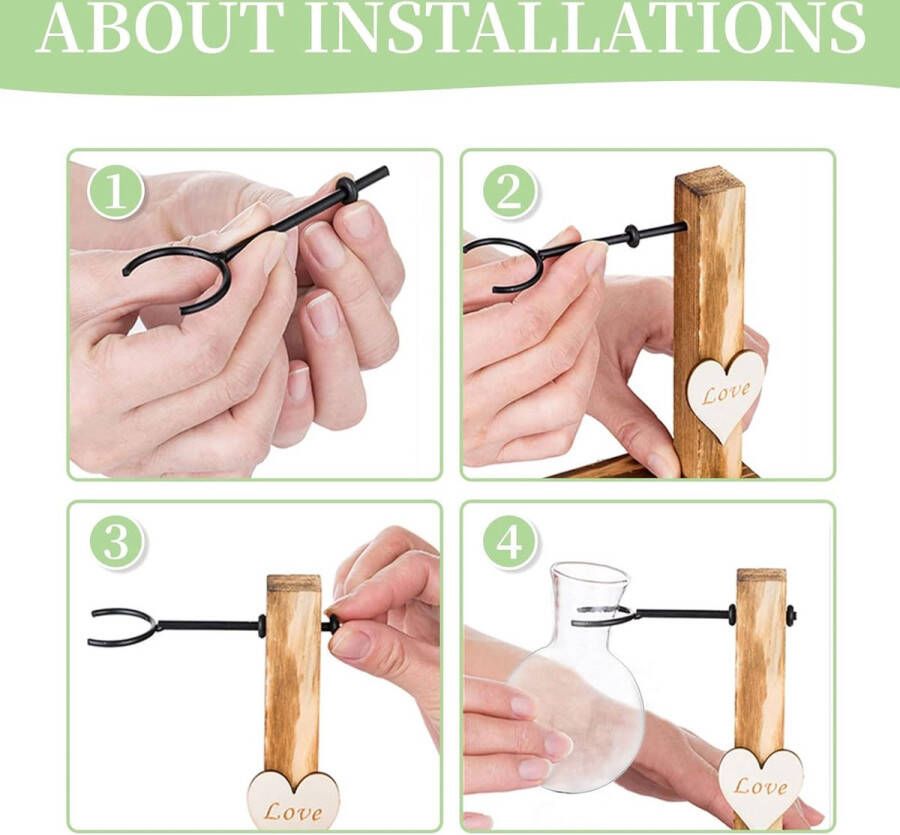 ABOUT INSTALLATIONS

1

2

Love

3

Love

4

Love