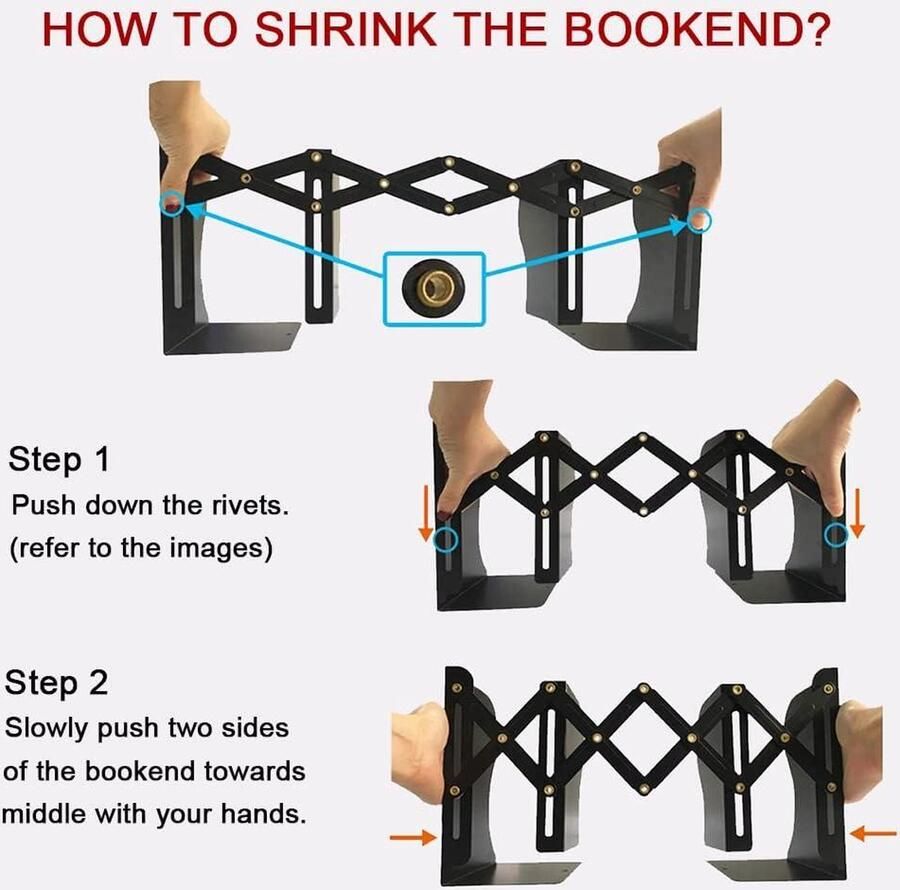 HOW TO SHRINK THE BOOKEND?

Step 1
Push down the rivets.
(refer to the images)

Step 2
Slowly push two sides of the bookend towards middle with your hands.