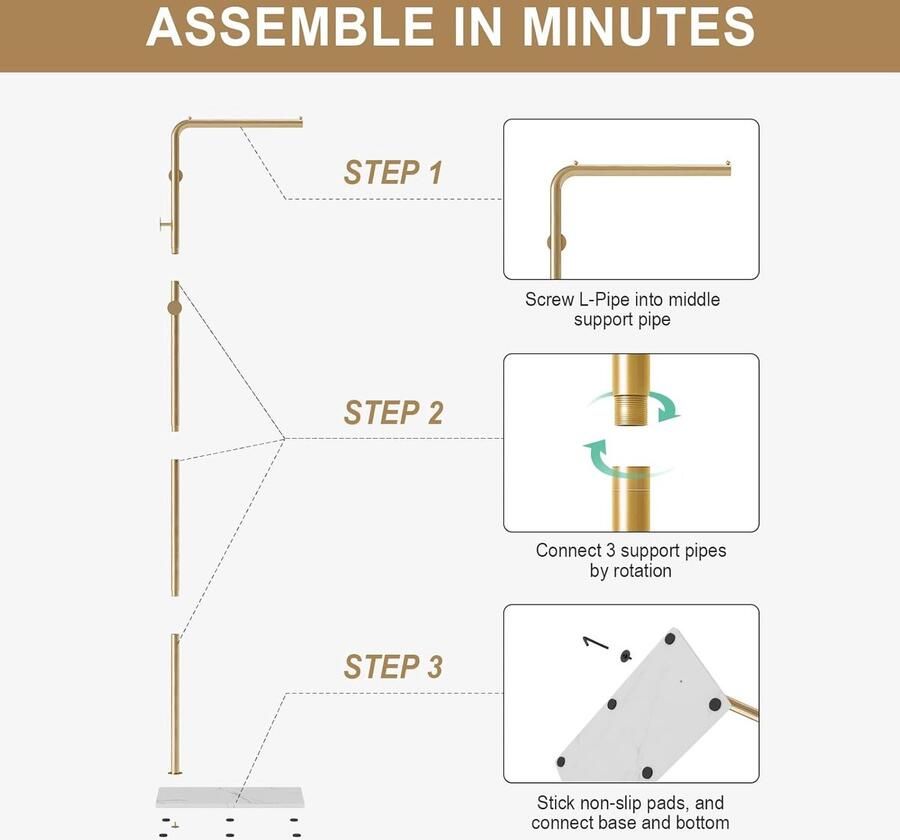 ASSEMBLE IN MINUTES

STEP 1

Screw L-Pipe into middle support pipe

STEP 2

Connect 3 support pipes by rotation

STEP 3

Stick non-slip pads, and connect base and bottom