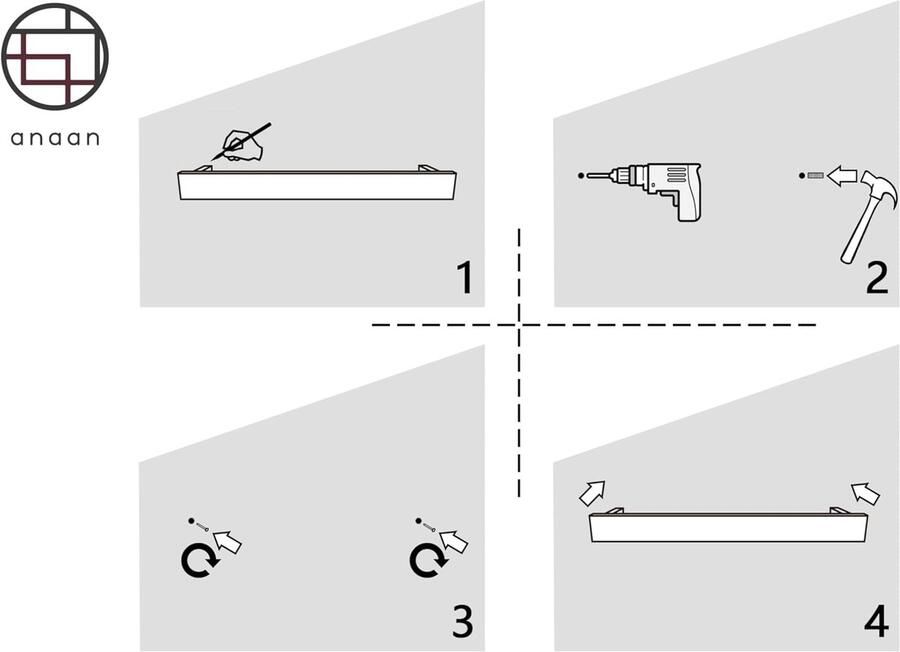 anaan

1

2

3

4