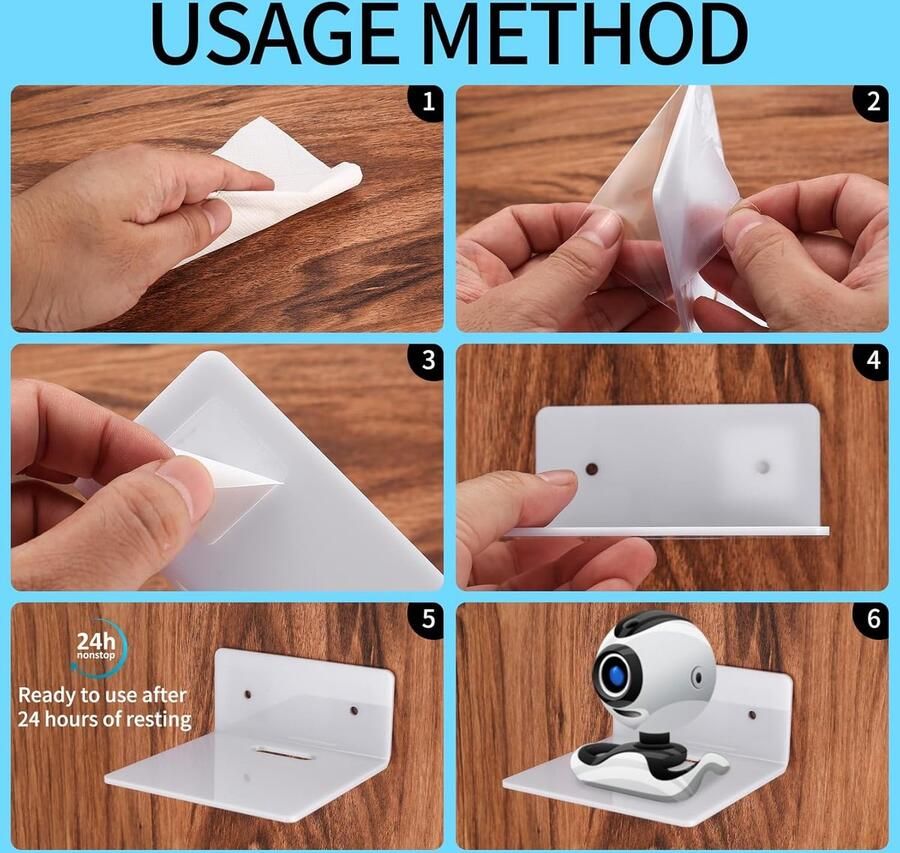 USAGE METHOD

1

2

3

4

5

24h nonstop

Ready to use after 24 hours of resting

6