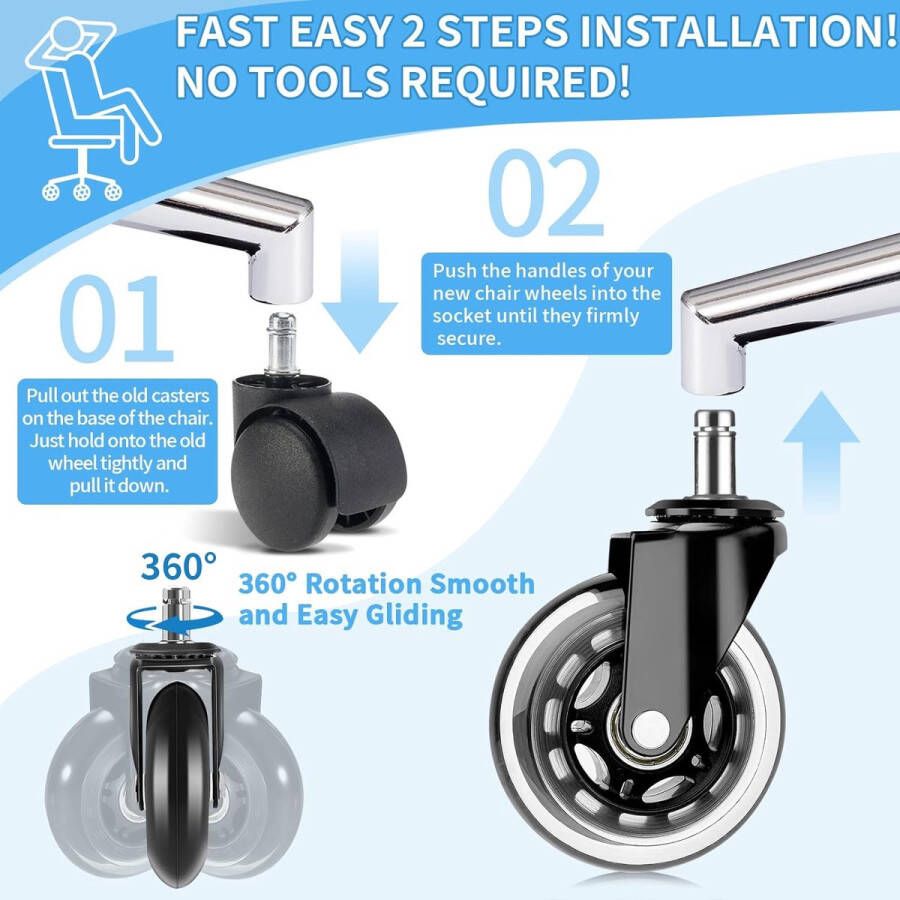 FAST EASY 2 STEPS INSTALLATION!
NO TOOLS REQUIRED!

01

Pull out the old casters on the base of the chair. Just hold onto the old wheel tightly and pull it down.

02

Push the handles of your new chair wheels into the socket until they firmly secure.

360°

360° Rotation Smooth and Easy Gliding