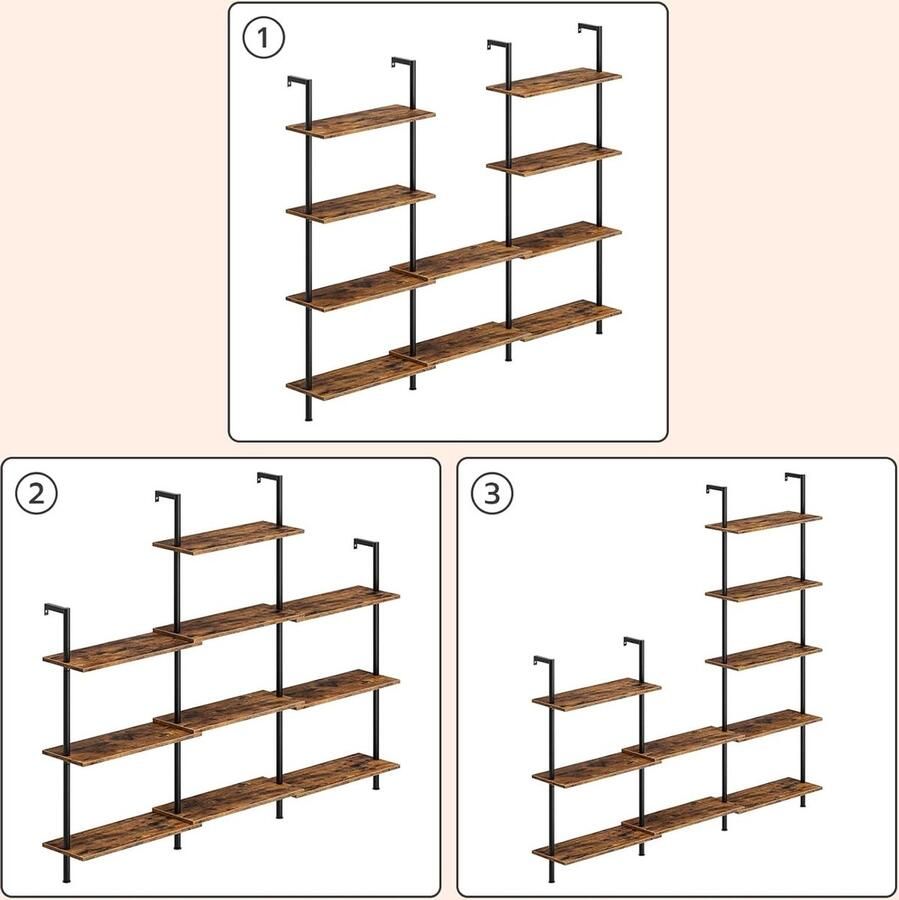 1

2

3