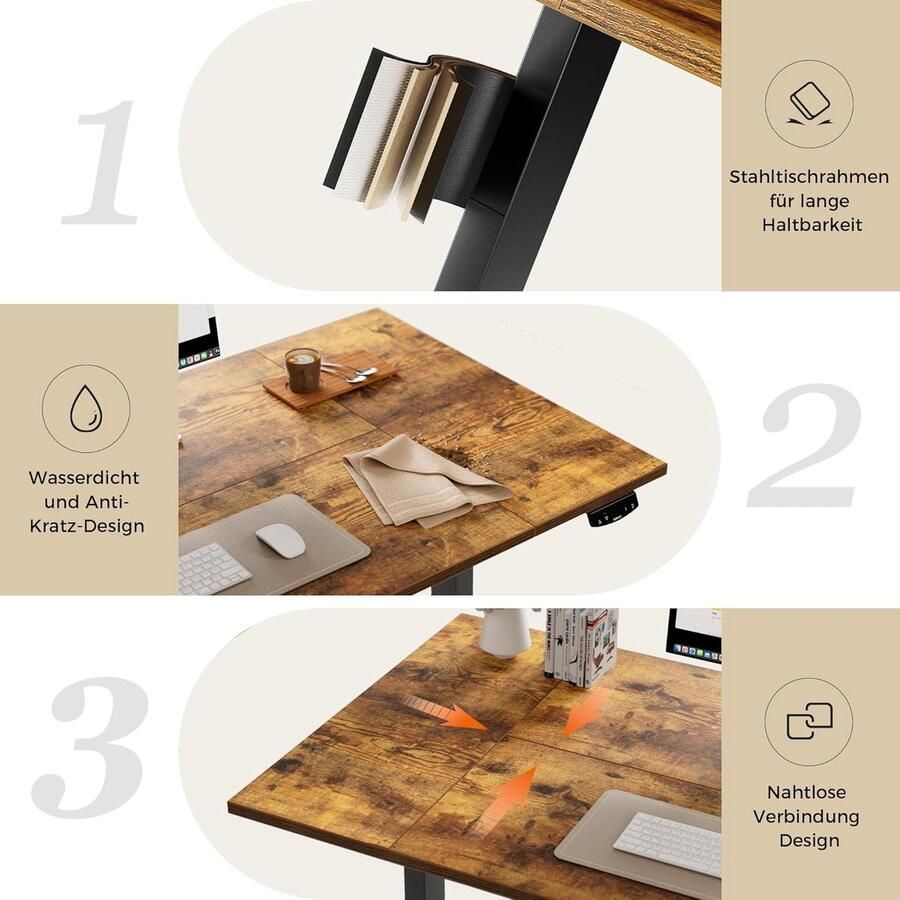 1

Stahltischrahmen für lange Haltbarkeit

Wasserdicht und Anti-Kratz-Design

2

3

Nahtlose Verbindung Design