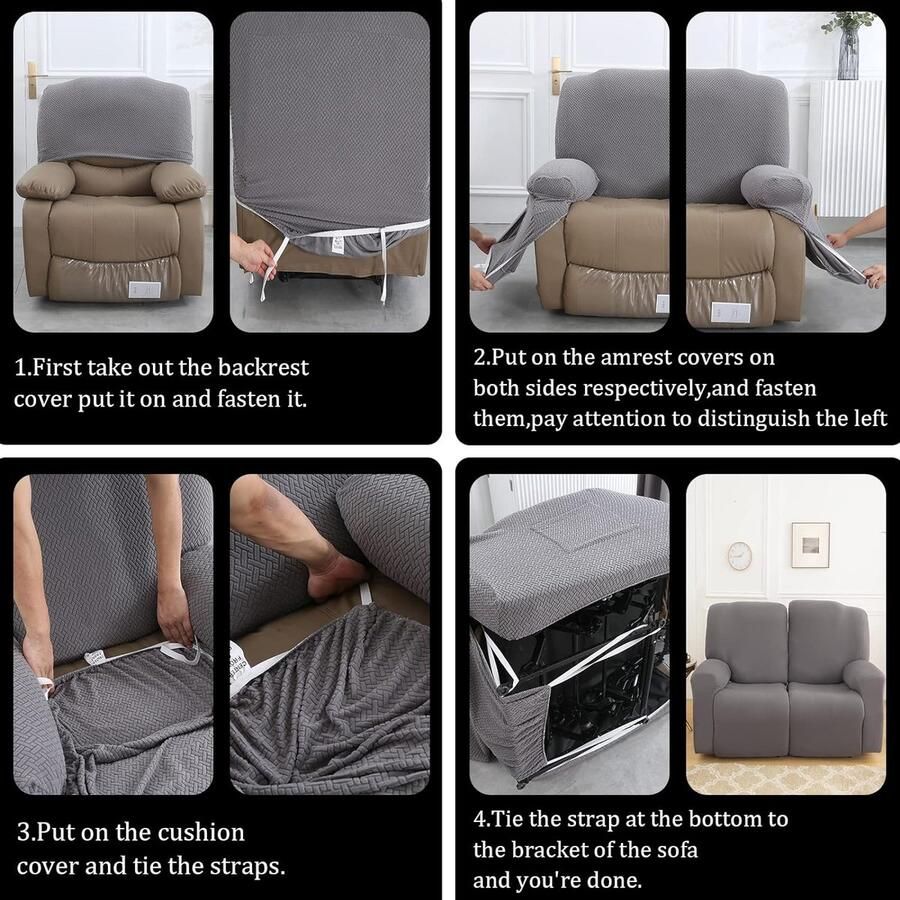 1.First take out the backrest cover put it on and fasten it.

2.Put on the amrest covers on both sides respectively,and fasten them,pay attention to distinguish the left

3.Put on the cushion cover and tie the straps.

4.Tie the strap at the bottom to the bracket of the sofa and you're done.