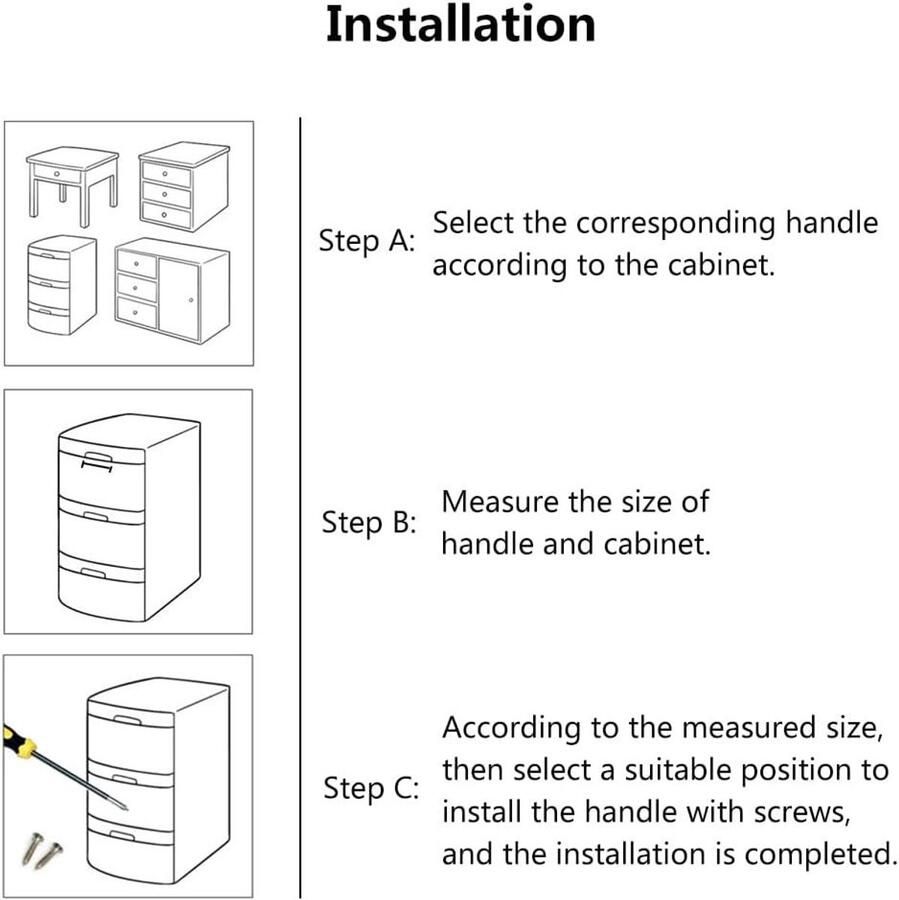 Installation

Step A: Select the corresponding handle according to the cabinet.

Step B: Measure the size of handle and cabinet.

Step C: According to the measured size, then select a suitable position to install the handle with screws, and the installation is completed.