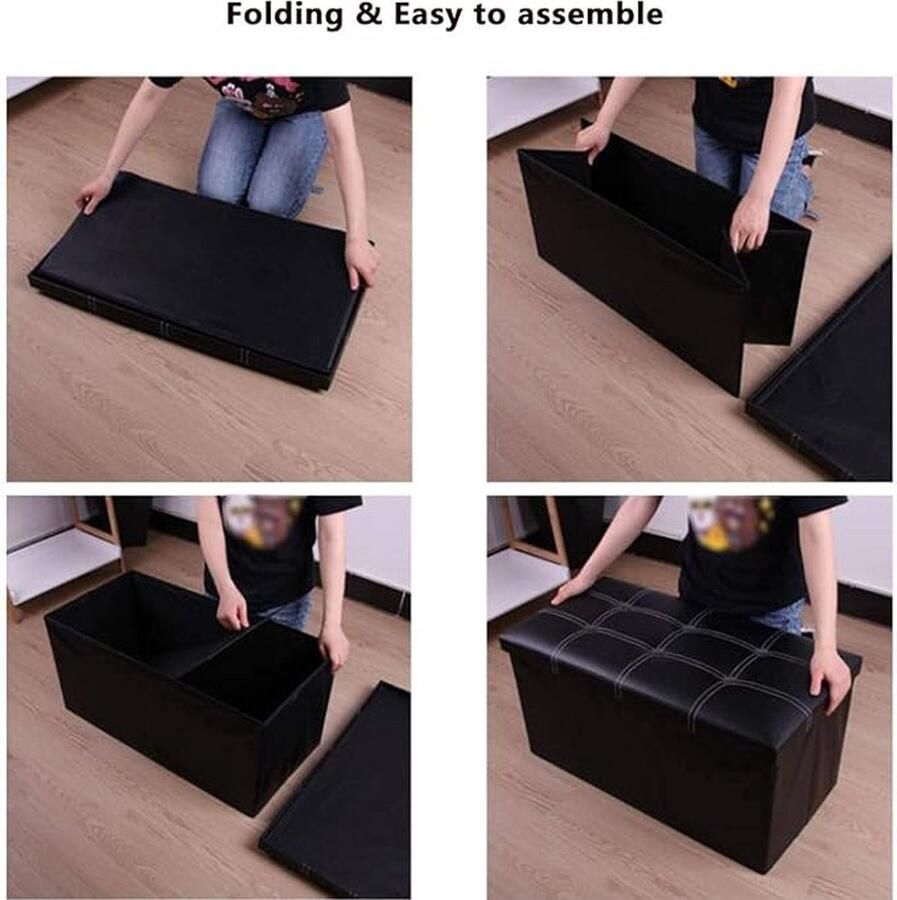 Folding & Easy to assemble