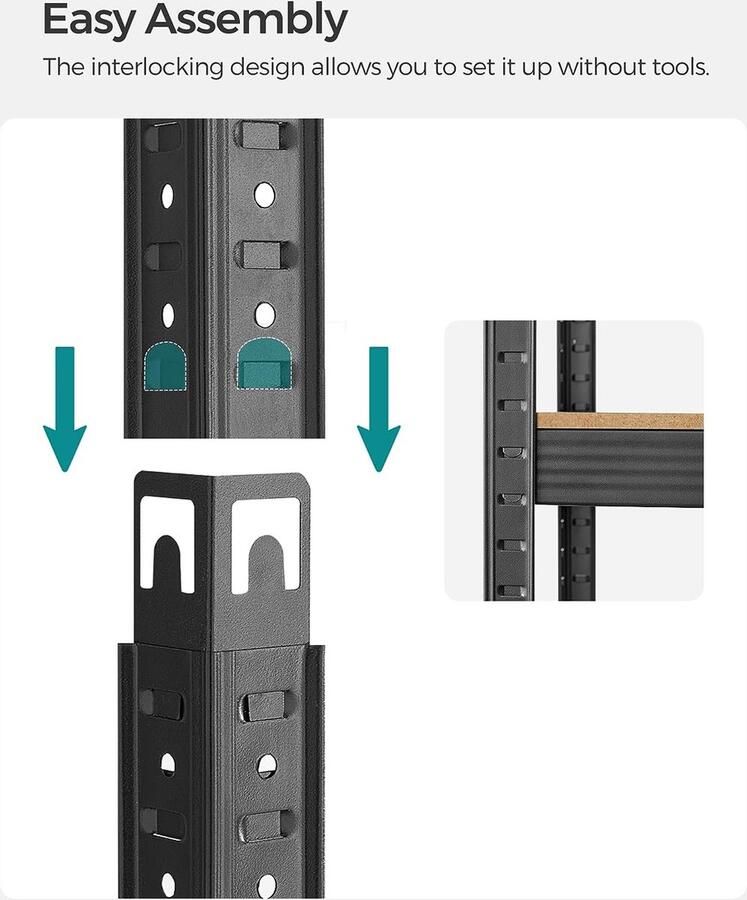 Easy Assembly

The interlocking design allows you to set it up without tools.