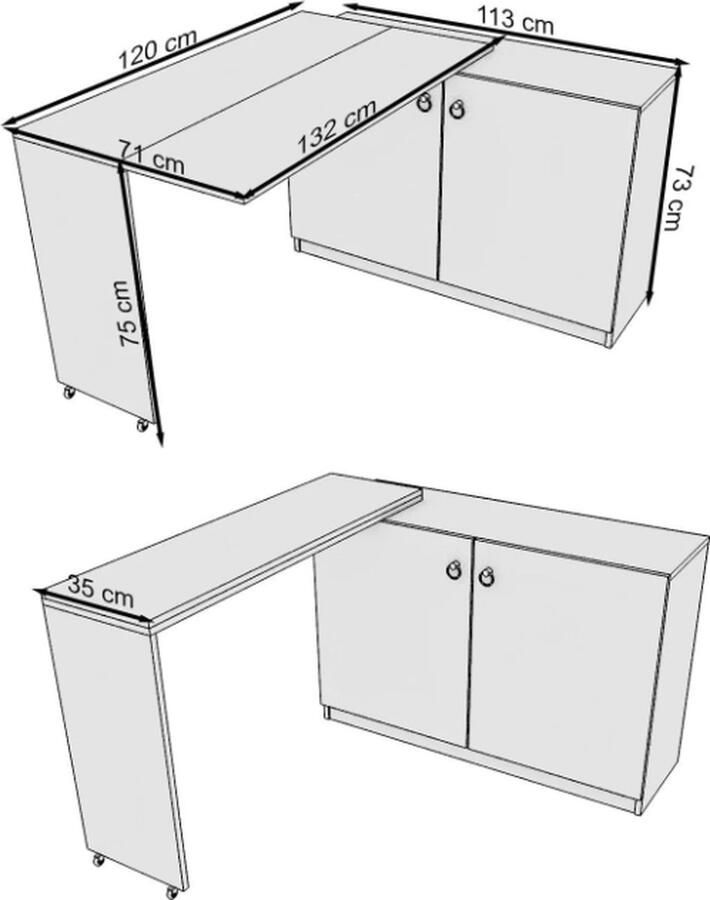 120 cm
113 cm
71 cm
132 cm
73 cm
75 cm
35 cm