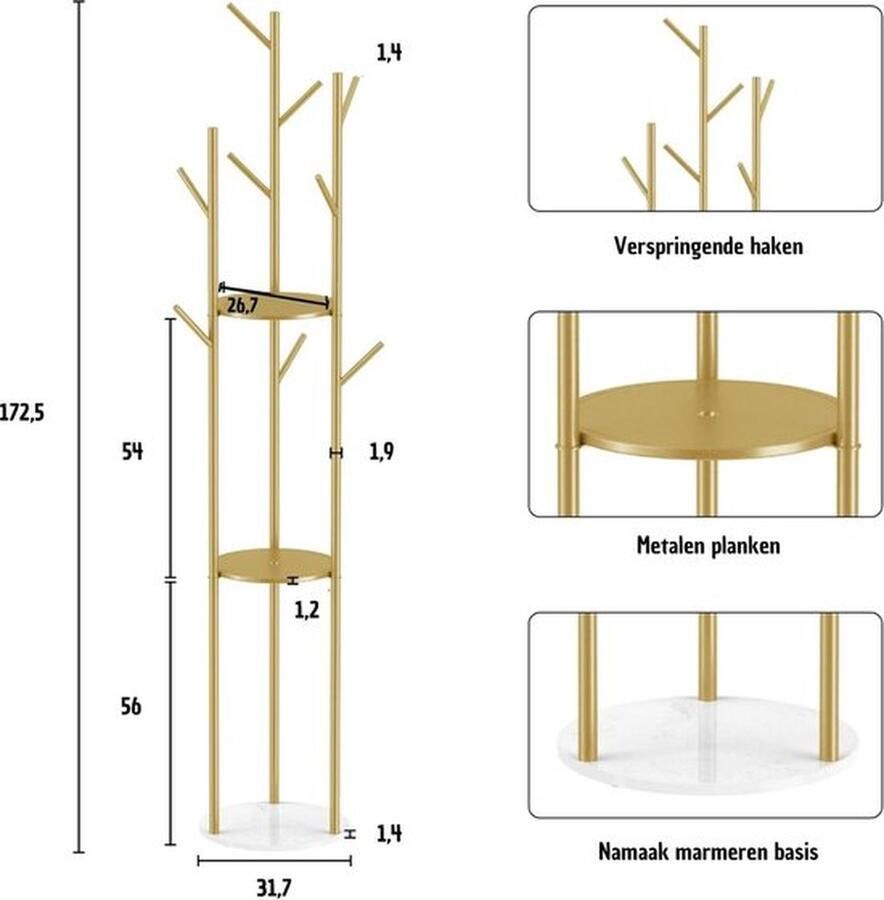 1,4

26,7

172,5

54

1,9

1,2

56

1,4

31,7

Verspringende haken

Metalen planken

Namaak marmeren basis