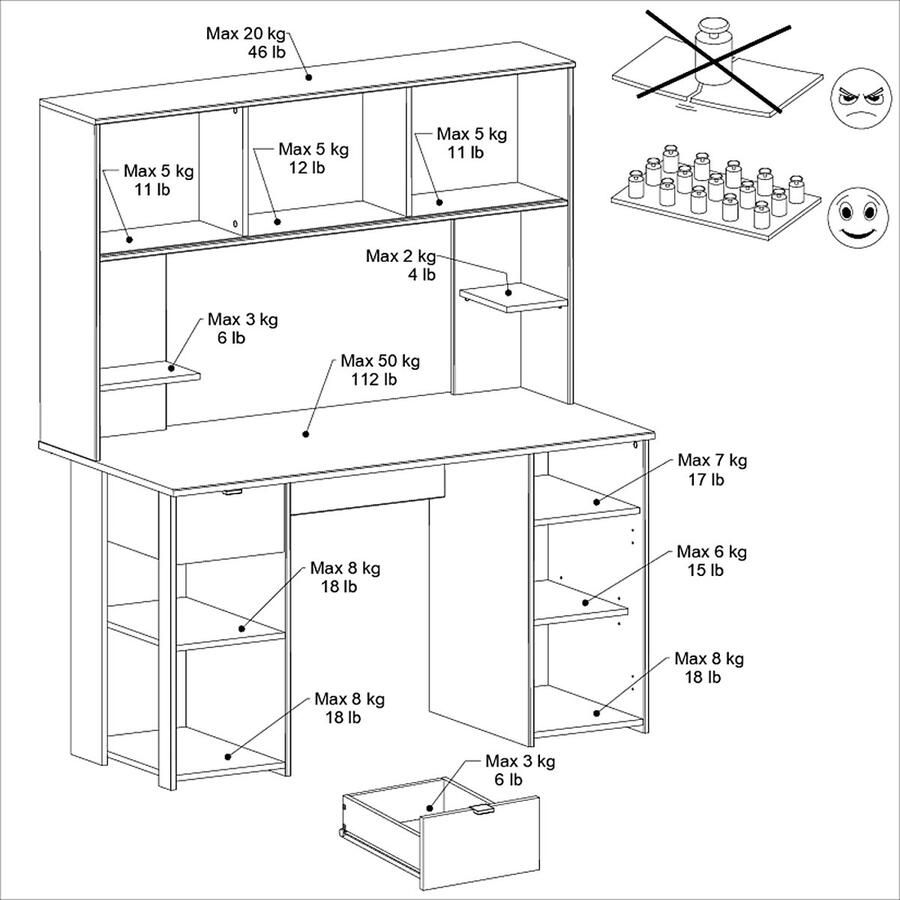 Max 20 kg
46 lb

Max 5 kg
11 lb

Max 5 kg
12 lb

Max 5 kg
11 lb

Max 2 kg
4 lb

Max 3 kg
6 lb

Max 50 kg
112 lb

Max 7 kg
17 lb

Max 6 kg
15 lb

Max 8 kg
18 lb

Max 8 kg
18 lb

Max 8 kg
18 lb

Max 3 kg
6 lb