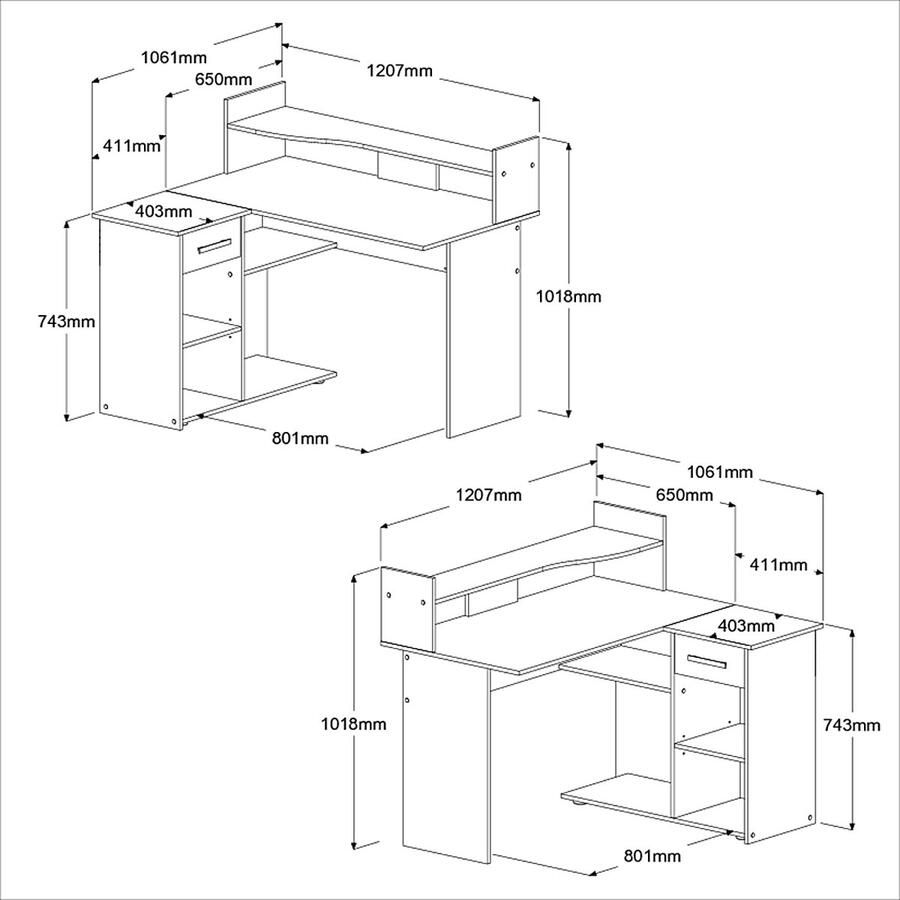 1061mm
650mm
1207mm
411mm
403mm
743mm
1018mm
801mm

1061mm
1207mm
650mm
411mm
403mm
1018mm
743mm
801mm