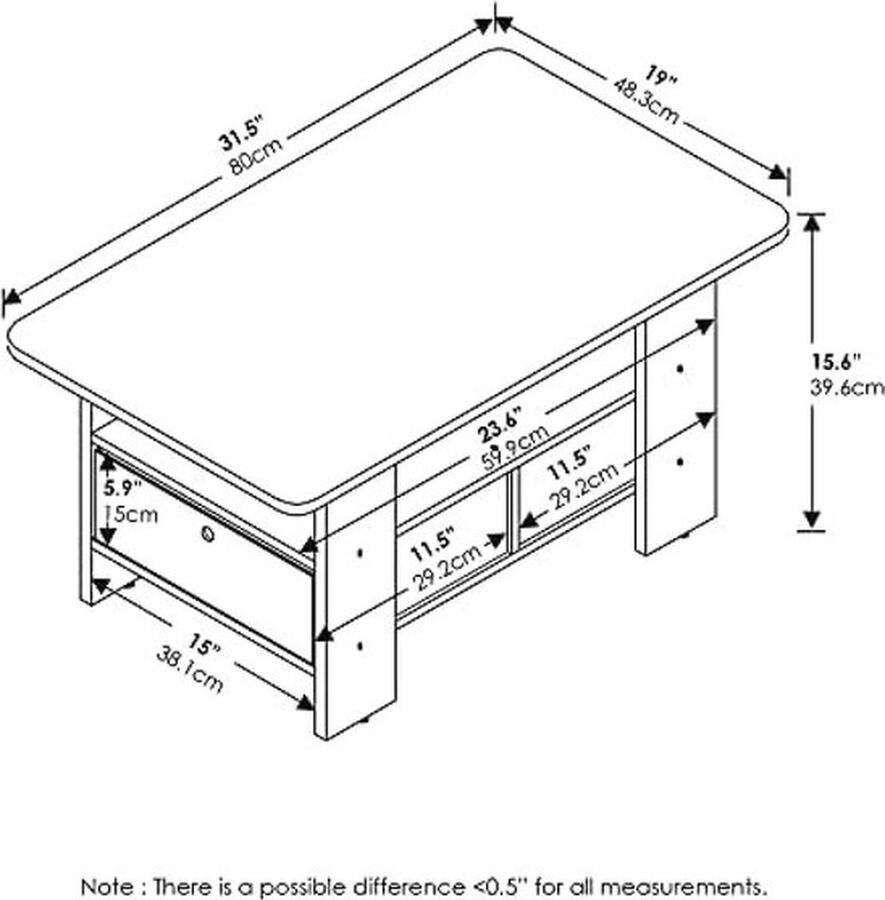 31.5"
80cm

19"
48.3cm

15.6"
39.6cm

23.6"
59.9cm

11.5"
29.2cm

5.9"
15cm

11.5"
29.2cm

15"
38.1cm

Note : There is a possible difference <0.5" for all measurements.