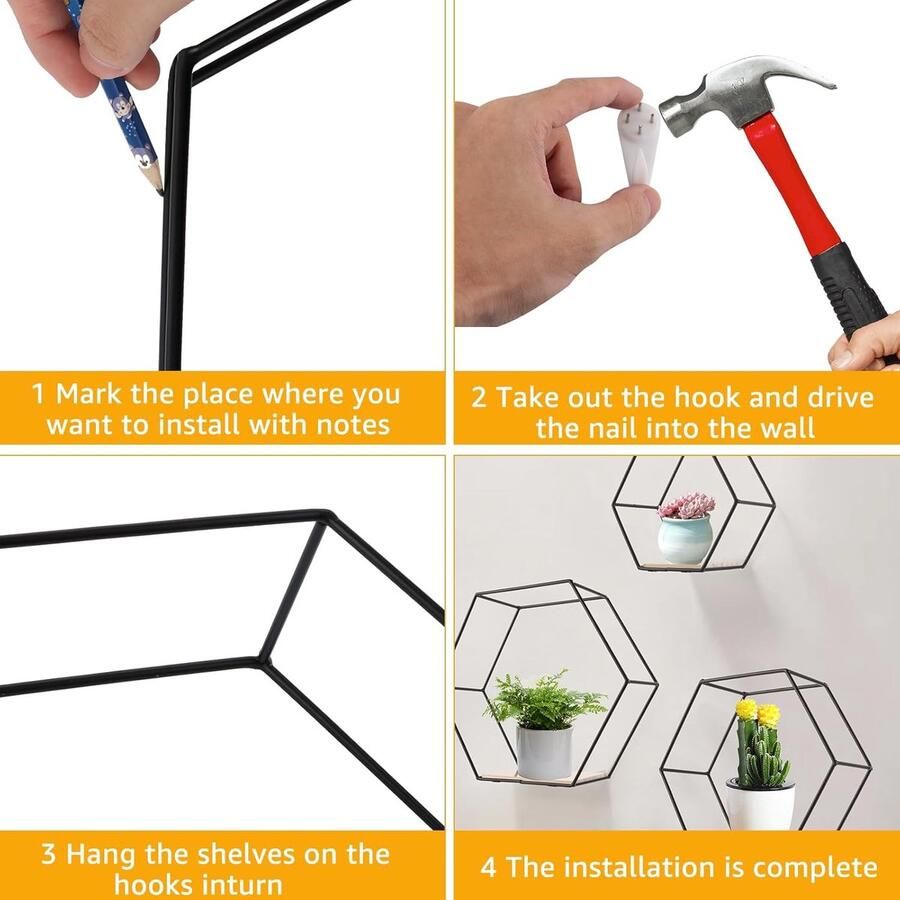 1 Mark the place where you want to install with notes

2 Take out the hook and drive the nail into the wall

3 Hang the shelves on the hooks inturn

4 The installation is complete