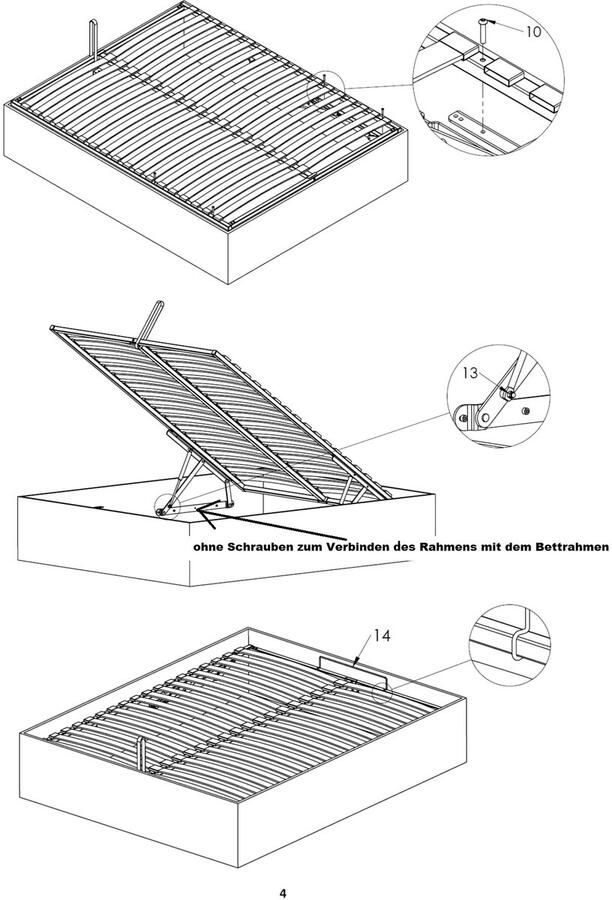 10

13

ohne Schrauben zum Verbinden des Rahmens mit dem Bettrahmen

14

4