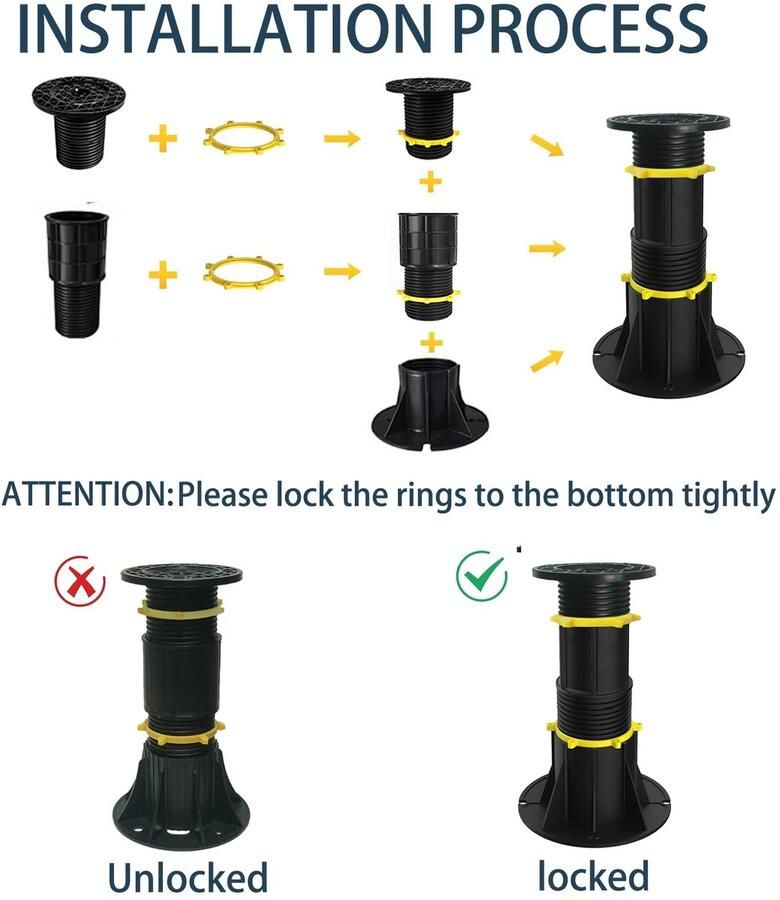 INSTALLATION PROCESS

ATTENTION:Please lock the rings to the bottom tightly

Unlocked

locked