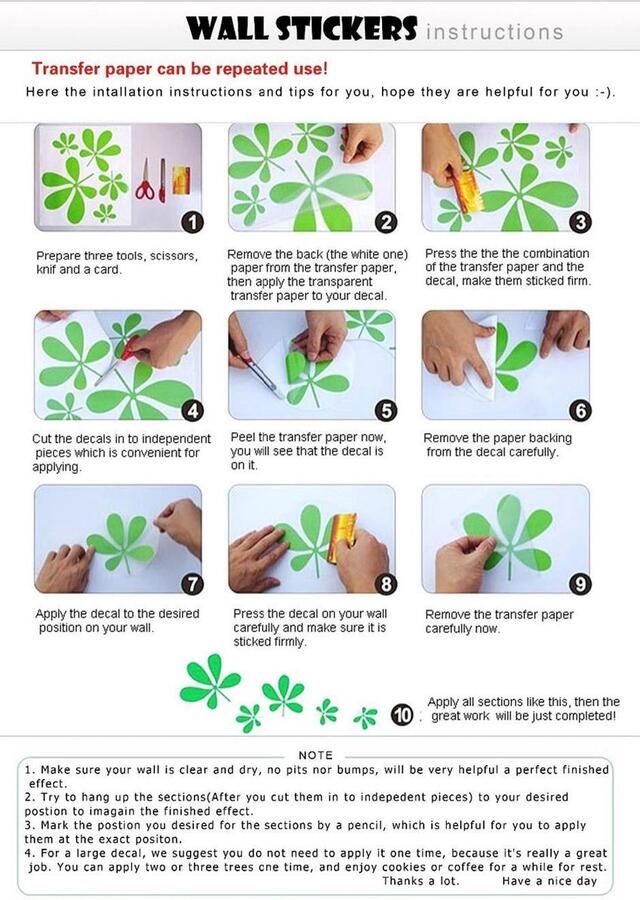 WALL STICKERS instructions

Transfer paper can be repeated use!

Here the intallation instructions and tips for you, hope they are helpful for you :-).

1

Prepare three tools, scissors, knif and a card.

2

Remove the back (the white one) paper from the transfer paper, then apply the transparent transfer paper to your decal.

3

Press the the the combination of the transfer paper and the decal, make them sticked firm.

4

Cut the decals in to independent pieces which is convenient for applying.

5

Peel the transfer paper now, you will see that the decal is on it.

6

Remove the paper backing from the decal carefully.

7

Apply the decal to the desired position on your wall.

8

Press the decal on your wall carefully and make sure it is sticked firmly.

9

Remove the transfer paper carefully now.

10

Apply all sections like this, then the great work will be just completed!

NOTE

1. Make sure your wall is clear and dry, no pits nor bumps, will be very helpful a perfect finished effect.
2. Try to hang up the sections(After you cut them in to indepedent pieces) to your desired postion to imagain the finished effect.
3. Mark the postion you desired for the sections by a pencil, which is helpful for you to apply them at the exact positon.
4. For a large decal, we suggest you do not need to apply it one time, because it's really a great job. You can apply two or three trees one time, and enjoy cookies or coffee for a while for rest.

Thanks a lot. Have a nice day